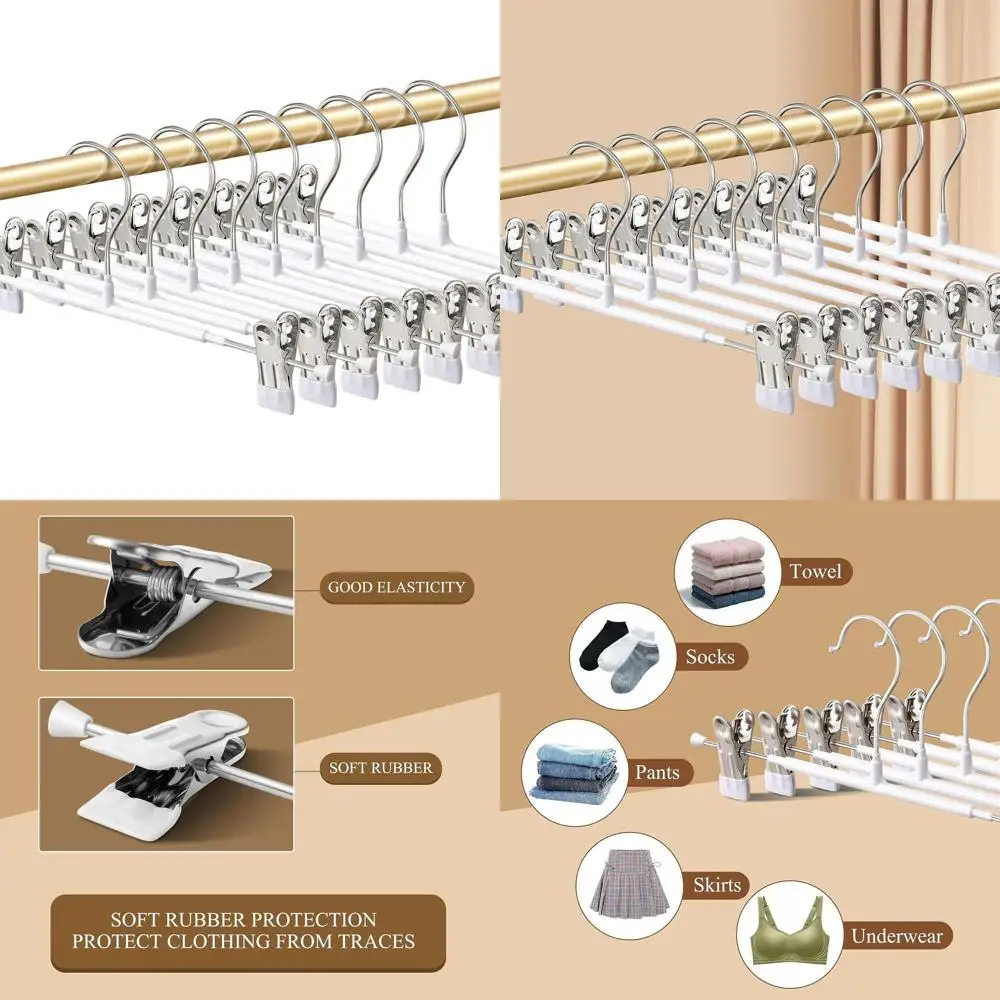 GOOD ELASTICITY

SOFT RUBBER

SOFT RUBBER PROTECTION
PROTECT CLOTHING FROM TRACES

Towel

Socks

Pants

Skirts

Underwear