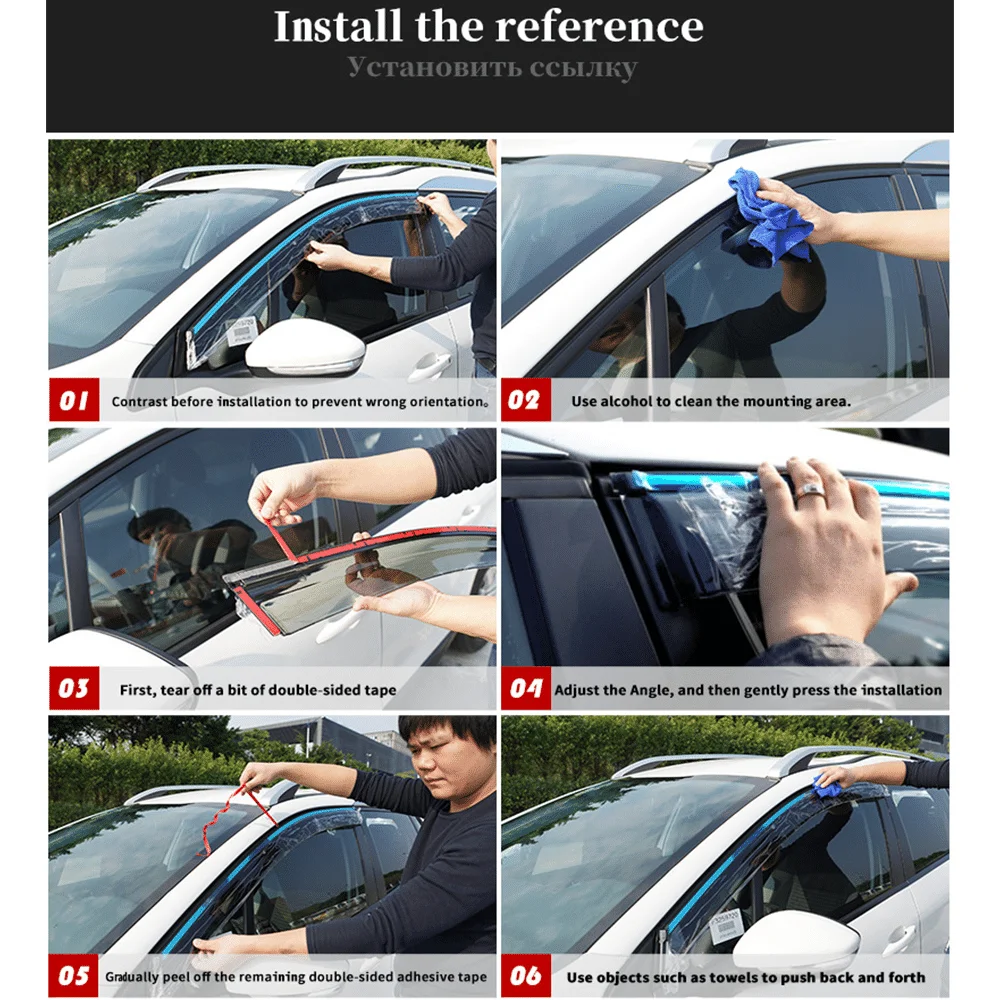 Install the reference
Установить ссылку

01 Contrast before installation to prevent wrong orientation。

02 Use alcohol to clean the mounting area.

03 First, tear off a bit of double-sided tape

04 Adjust the Angle, and then gently press the installation

05 Gradually peel off the remaining double-sided adhesive tape

06 Use objects such as towels to push back and forth