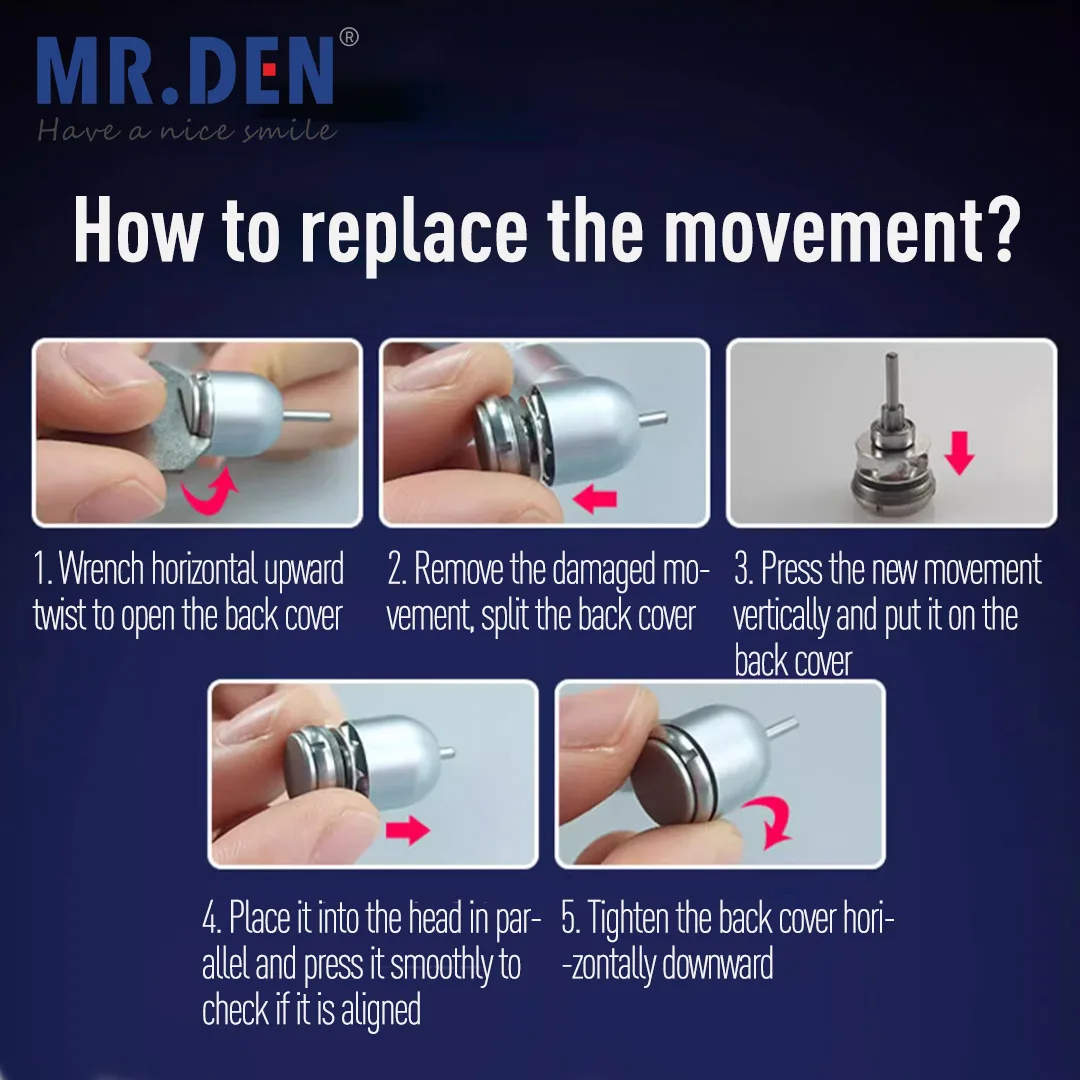 MR.DEN®
Have a nice smile

How to replace the movement?

1. Wrench horizontal upward twist to open the back cover

2. Remove the damaged movement, split the back cover

3. Press the new movement vertically and put it on the back cover

4. Place it into the head in parallel and press it smoothly to check if it is aligned

5. Tighten the back cover hori--zontally downward