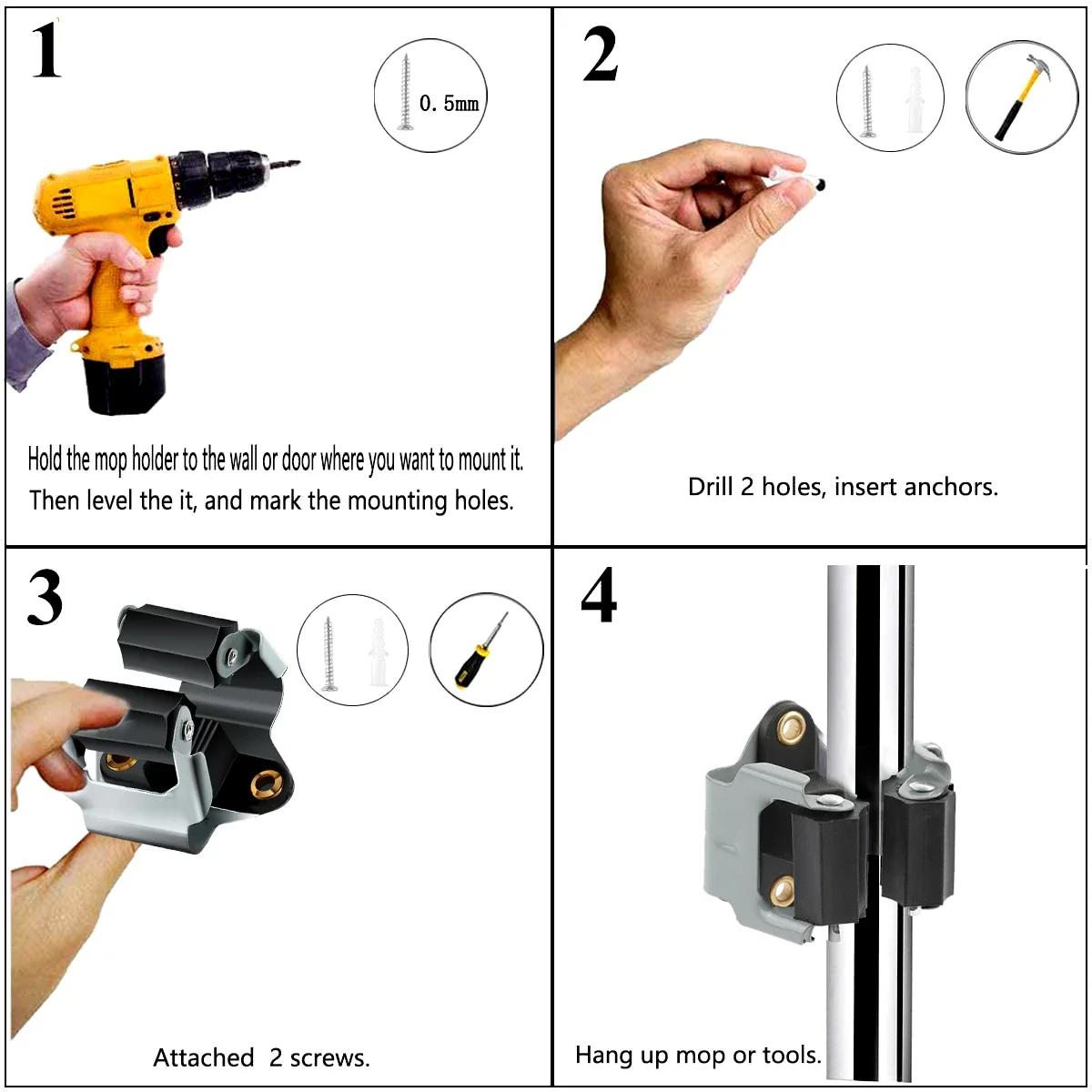 1

0. 5mm

Hold the mop holder to the wall or door where you want to mount it. Then level the it, and mark the mounting holes.

2

Drill 2 holes, insert anchors.

3

Attached 2 screws.

4

Hang up mop or tools.