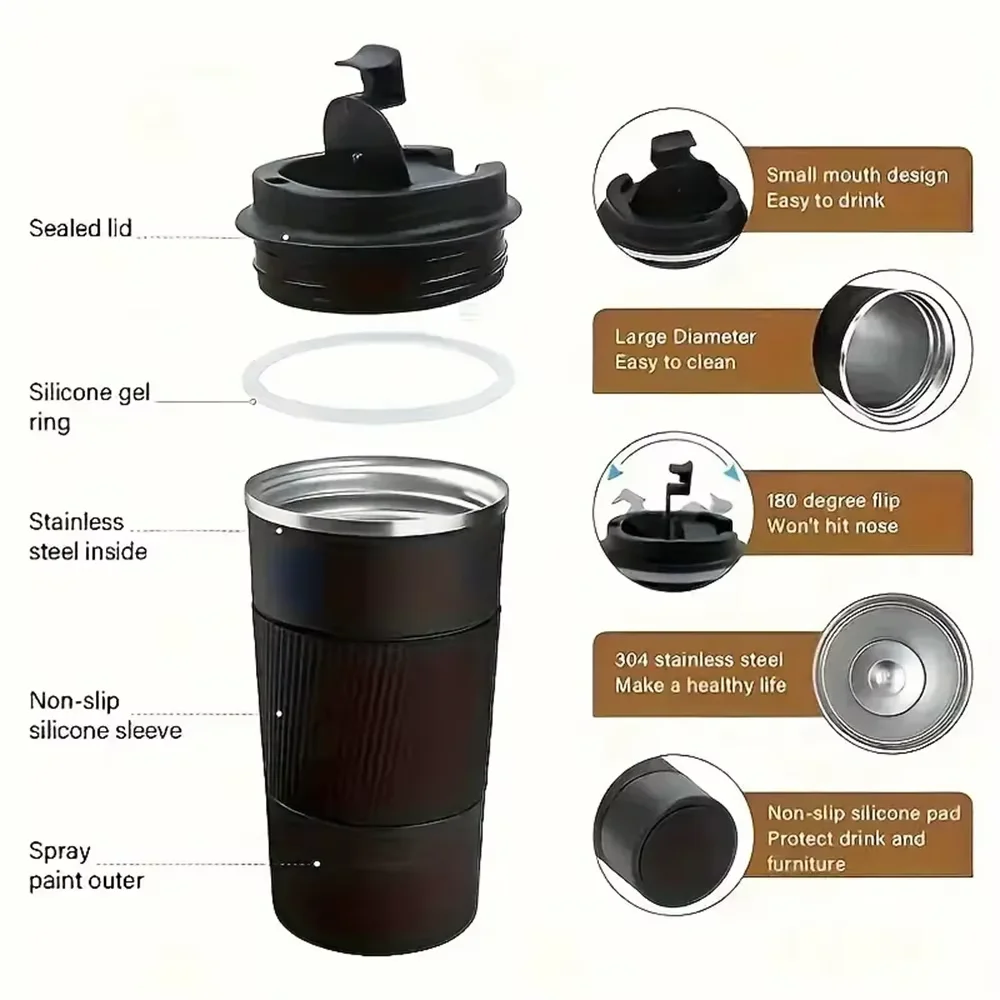 Sealed lid

Silicone gel ring

Stainless steel inside

Non-slip silicone sleeve

Spray paint outer

Small mouth design
Easy to drink

Large Diameter
Easy to clean

180 degree flip
Won't hit nose

304 stainless steel
Make a healthy life

Non-slip silicone pad
Protect drink and furniture