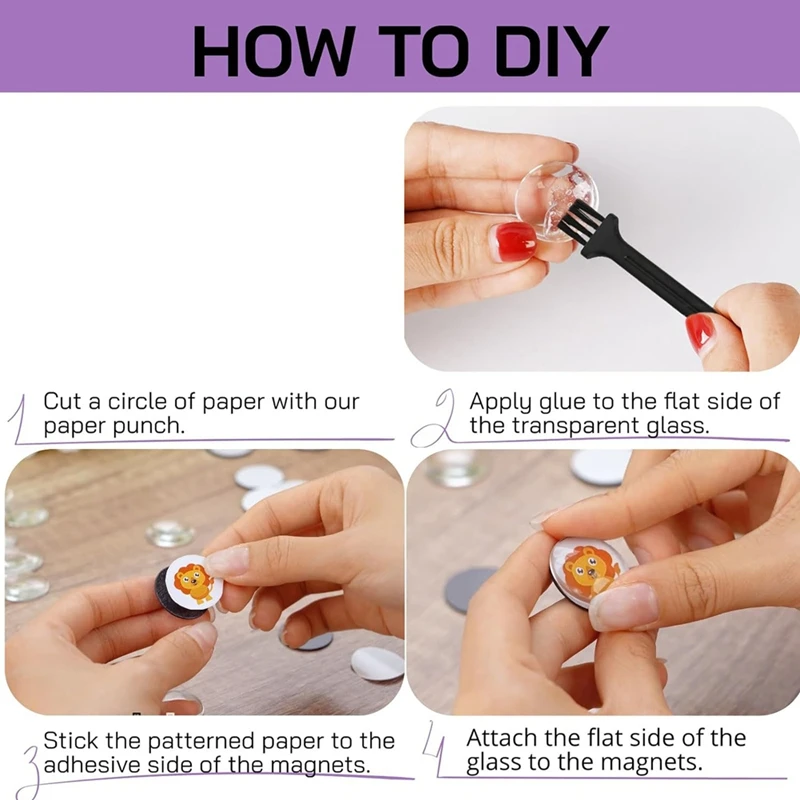 HOW TO DIY

1 Cut a circle of paper with our paper punch.

2 Apply glue to the flat side of the transparent glass.

3 Stick the patterned paper to the adhesive side of the magnets.

4 Attach the flat side of the glass to the magnets.