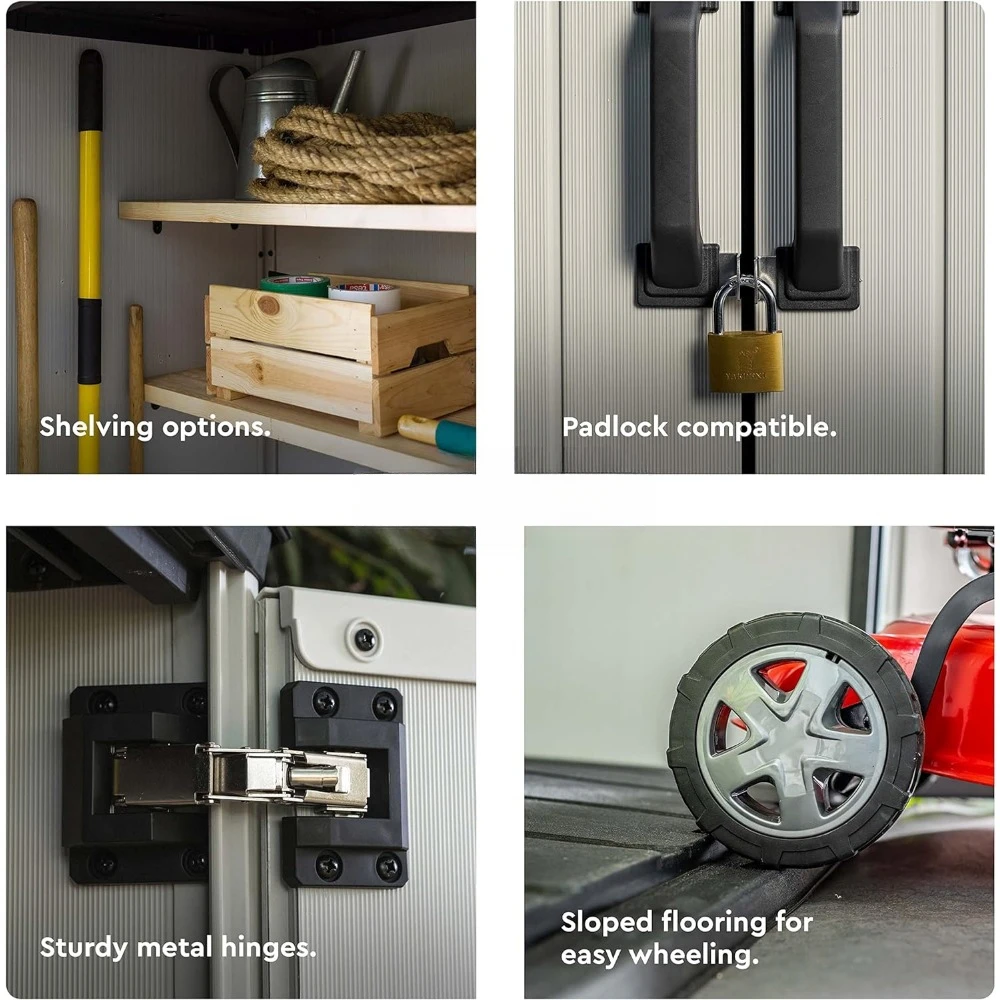 Shelving options.

Padlock compatible.

Sturdy metal hinges.

Sloped flooring for easy wheeling.