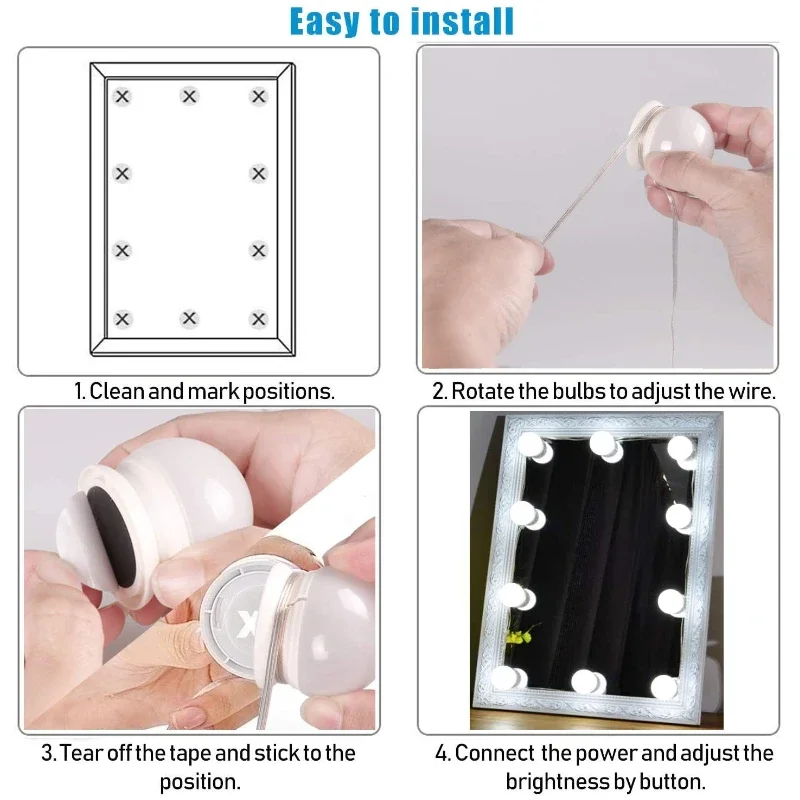 Easy to install

1. Clean and mark positions.

2. Rotate the bulbs to adjust the wire.

3. Tear off the tape and stick to the position.

4. Connect the power and adjust the brightness by button.