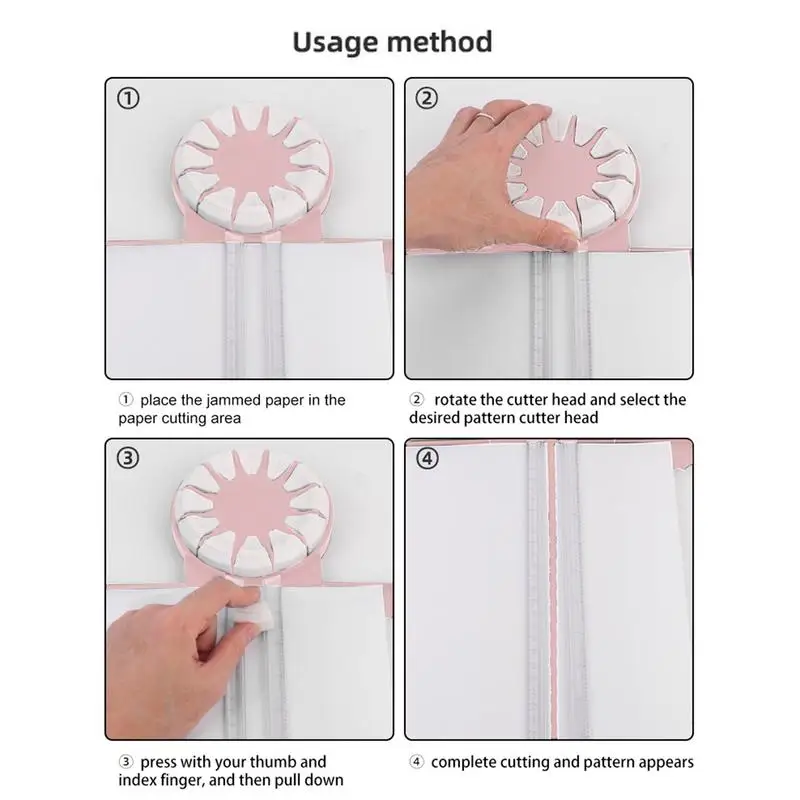 Usage method

①

②

① place the jammed paper in the paper cutting area

② rotate the cutter head and select the desired pattern cutter head

③

④

③ press with your thumb and index finger, and then pull down

④ complete cutting and pattern appears