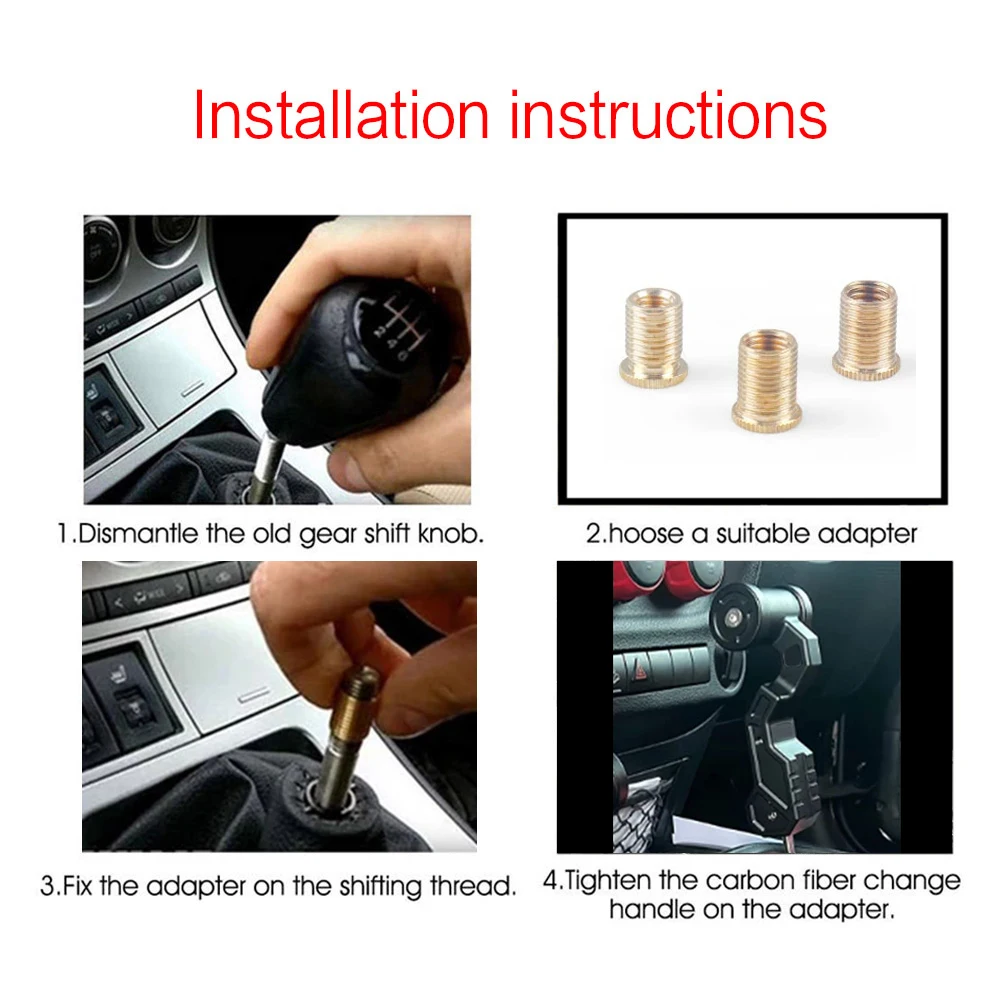 Installation instructions

1.Dismantle the old gear shift knob.

2.hoose a suitable adapter

3.Fix the adapter on the shifting thread.

4.Tighten the carbon fiber change handle on the adapter.