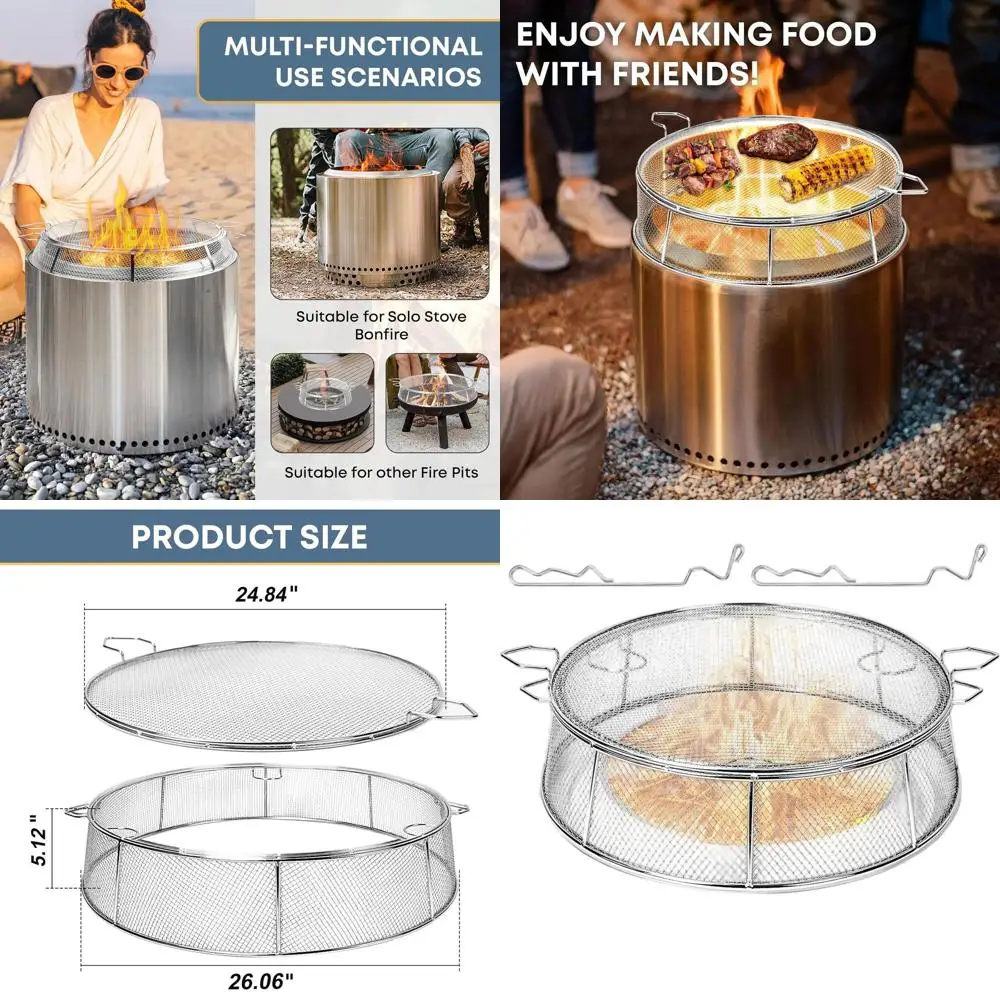 MULTI-FUNCTIONAL USE SCENARIOS

Suitable for Solo Stove Bonfire

Suitable for other Fire Pits

ENJOY MAKING FOOD WITH FRIENDS!

PRODUCT SIZE

24.84"

5.12"

26.06"