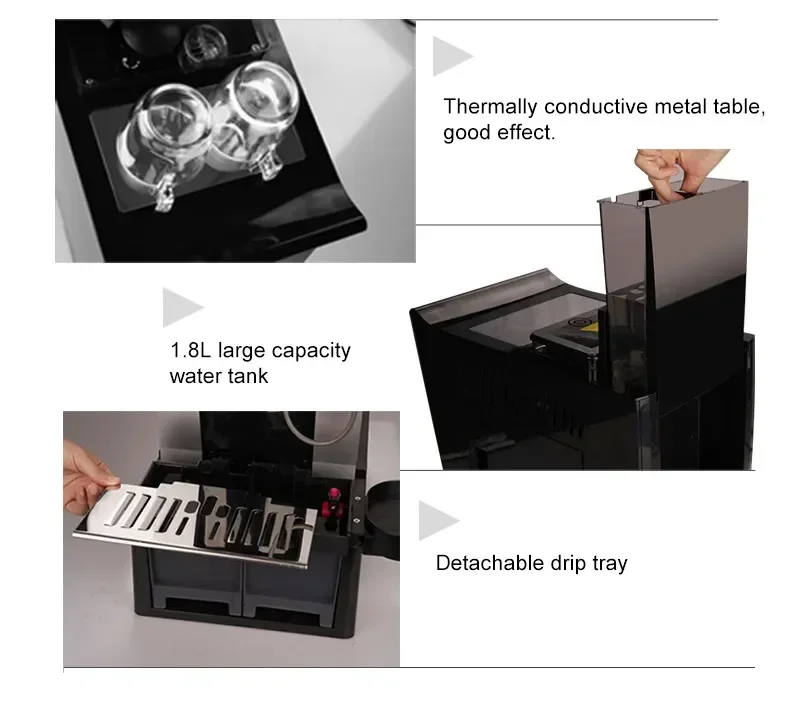 Thermally conductive metal table, good effect.

1.8L large capacity water tank

Detachable drip tray