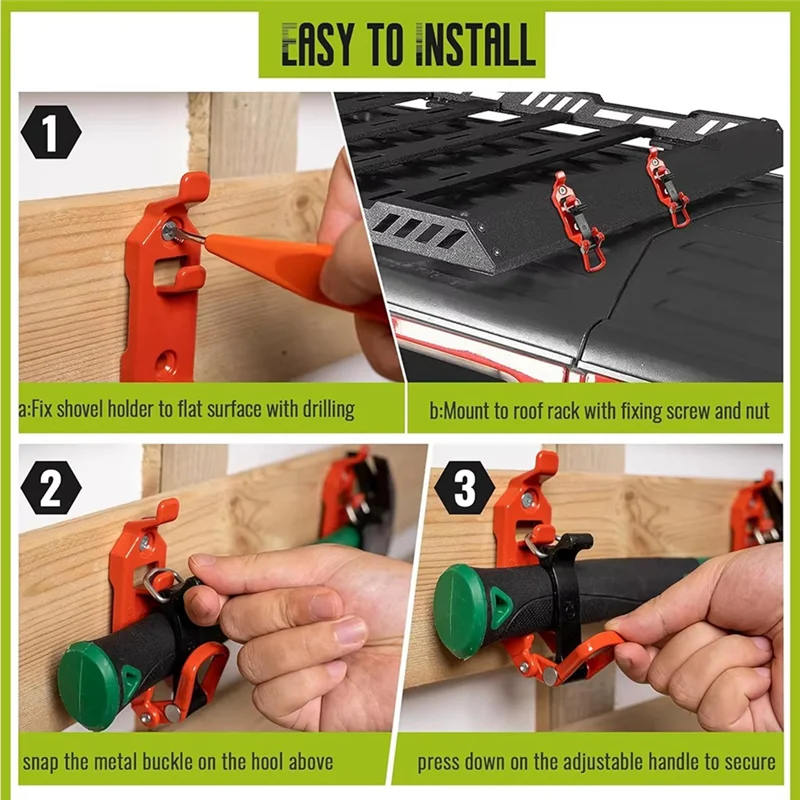 EASY TO INSTALL

1

a:Fix shovel holder to flat surface with drilling

b:Mount to roof rack with fixing screw and nut

2

snap the metal buckle on the hool above

3

press down on the adjustable handle to secure