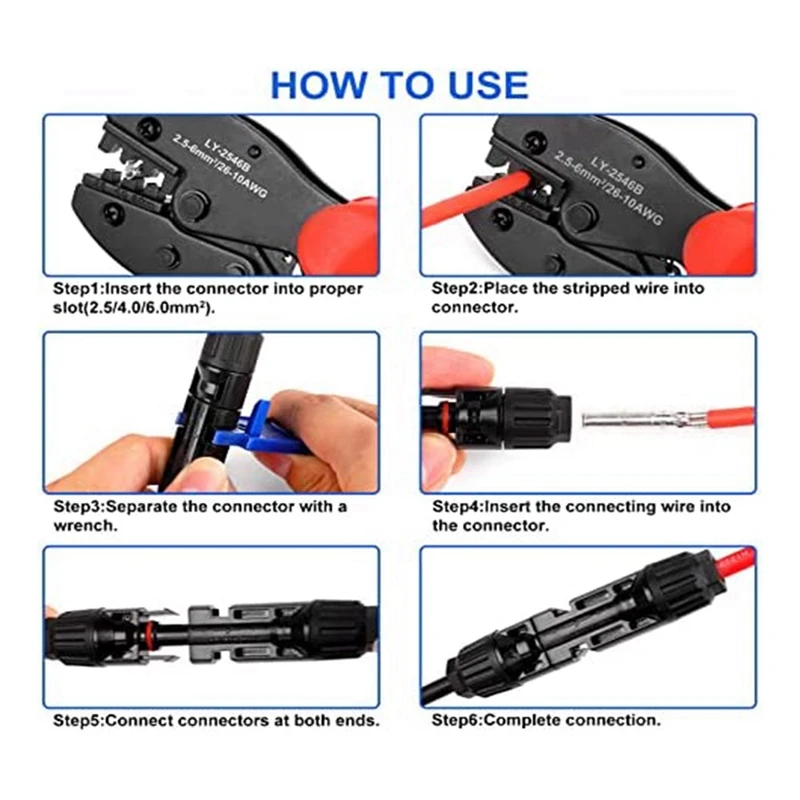 HOW TO USE

LY-2546B
2.5-6mm²/26-10AWG

Step1:Insert the connector into proper slot(2.5/4.0/6.0mm²).

LY-2546B
2.5-6mm²/26-10AWG

Step2:Place the stripped wire into connector.

Step3:Separate the connector with a wrench.

Step4:Insert the connecting wire into the connector.

Step5:Connect connectors at both ends.

Step6:Complete connection.