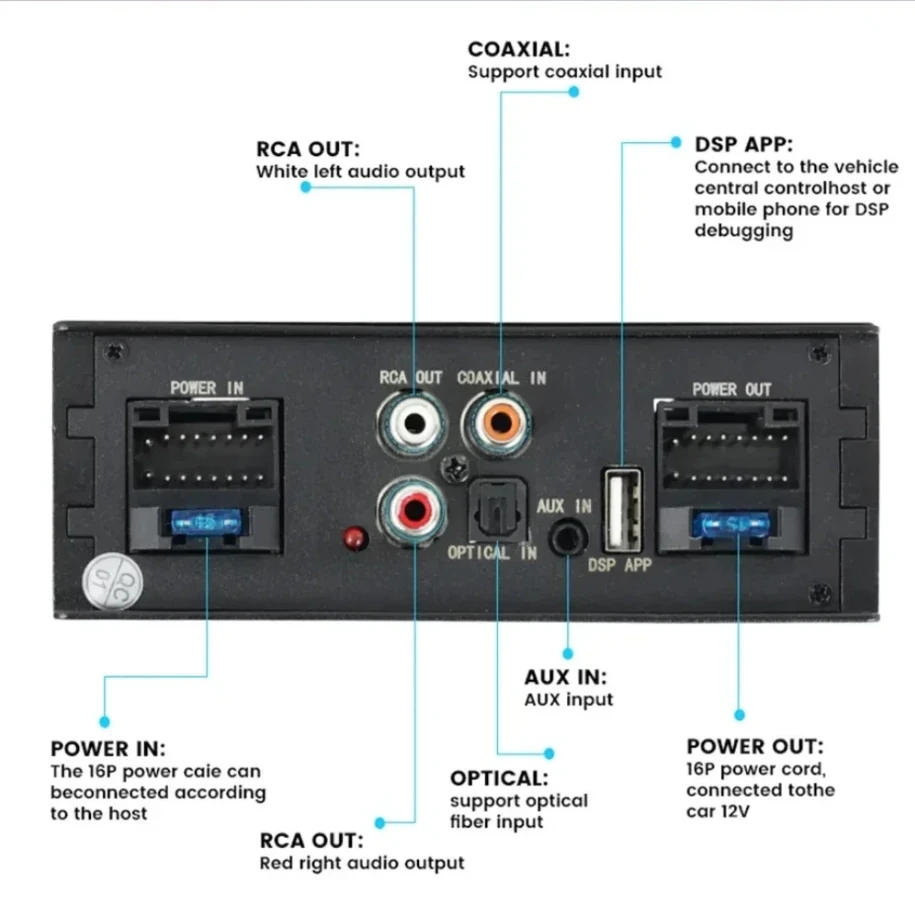 COAXIAL:
Support coaxial input

RCA OUT:
White left audio output

DSP APP:
Connect to the vehicle central controlhost or mobile phone for DSP debugging

POWER IN

RCA OUT

COAXIAL IN

POWER OUT

AUX IN

OPTICAL IN

DSP APP

QC 01

AUX IN:
AUX input

POWER IN:
The 16P power caie can beconnected according to the host

OPTICAL:
support optical fiber input

POWER OUT:
16P power cord, connected tothe car 12V

RCA OUT:
Red right audio output