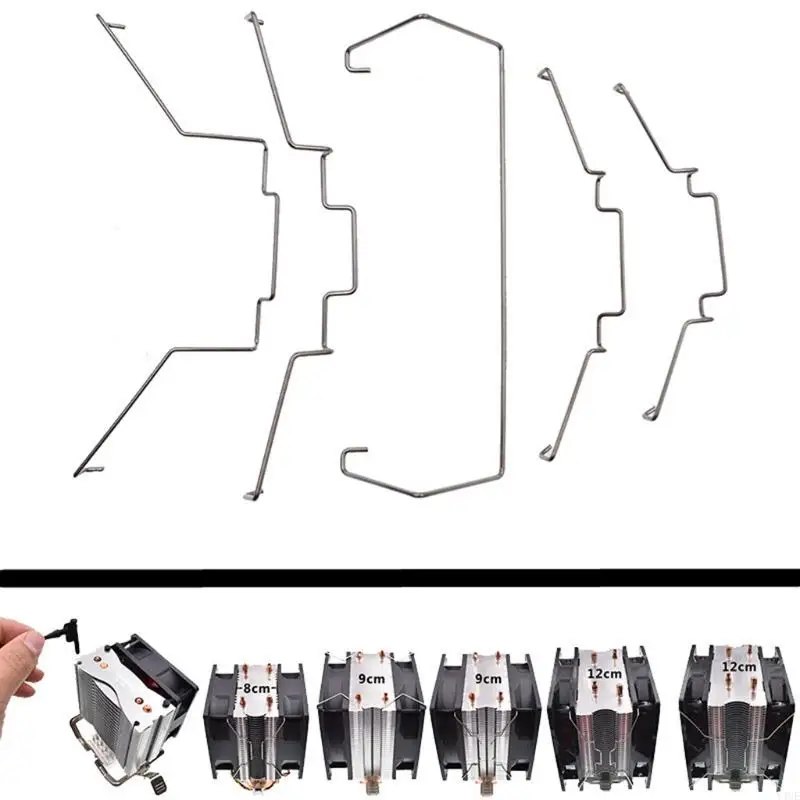 8cm

9cm

9cm

12cm

12cm