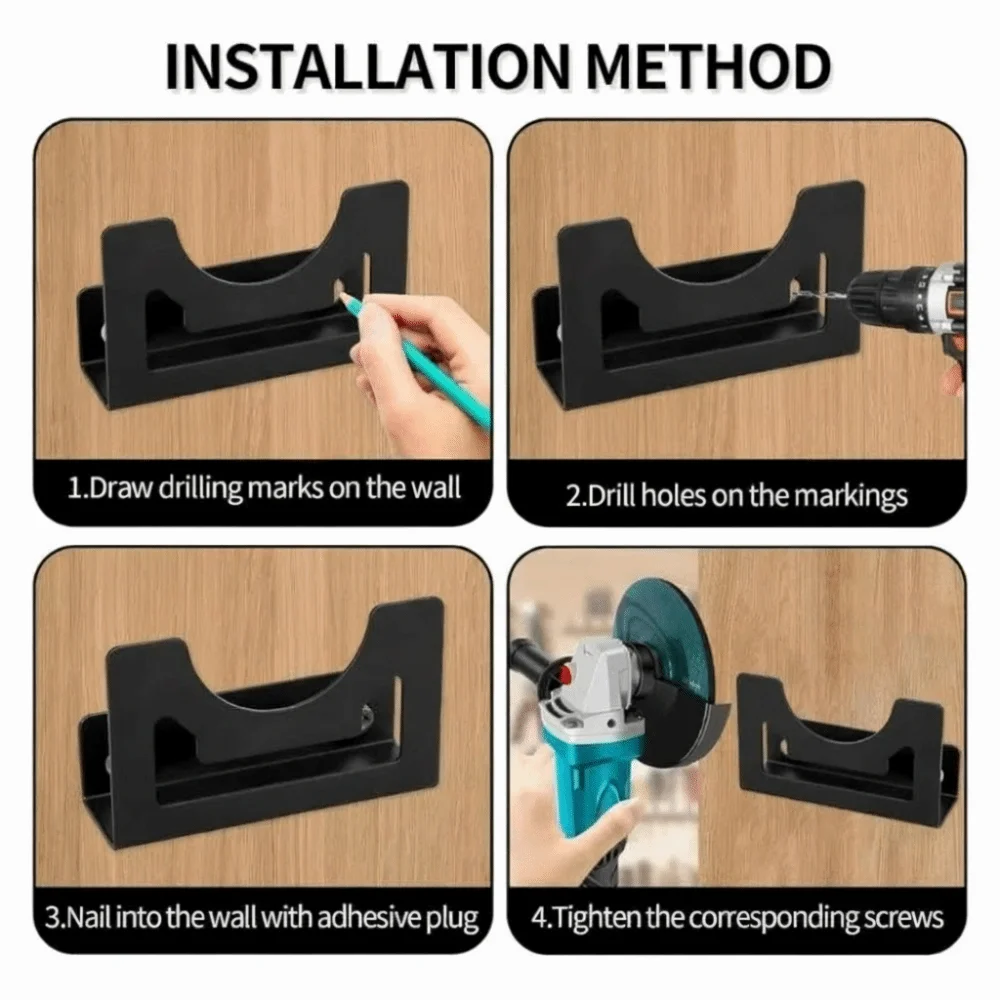 INSTALLATION METHOD

1.Draw drilling marks on the wall

2.Drill holes on the markings

3.Nail into the wall with adhesive plug

4.Tighten the corresponding screws