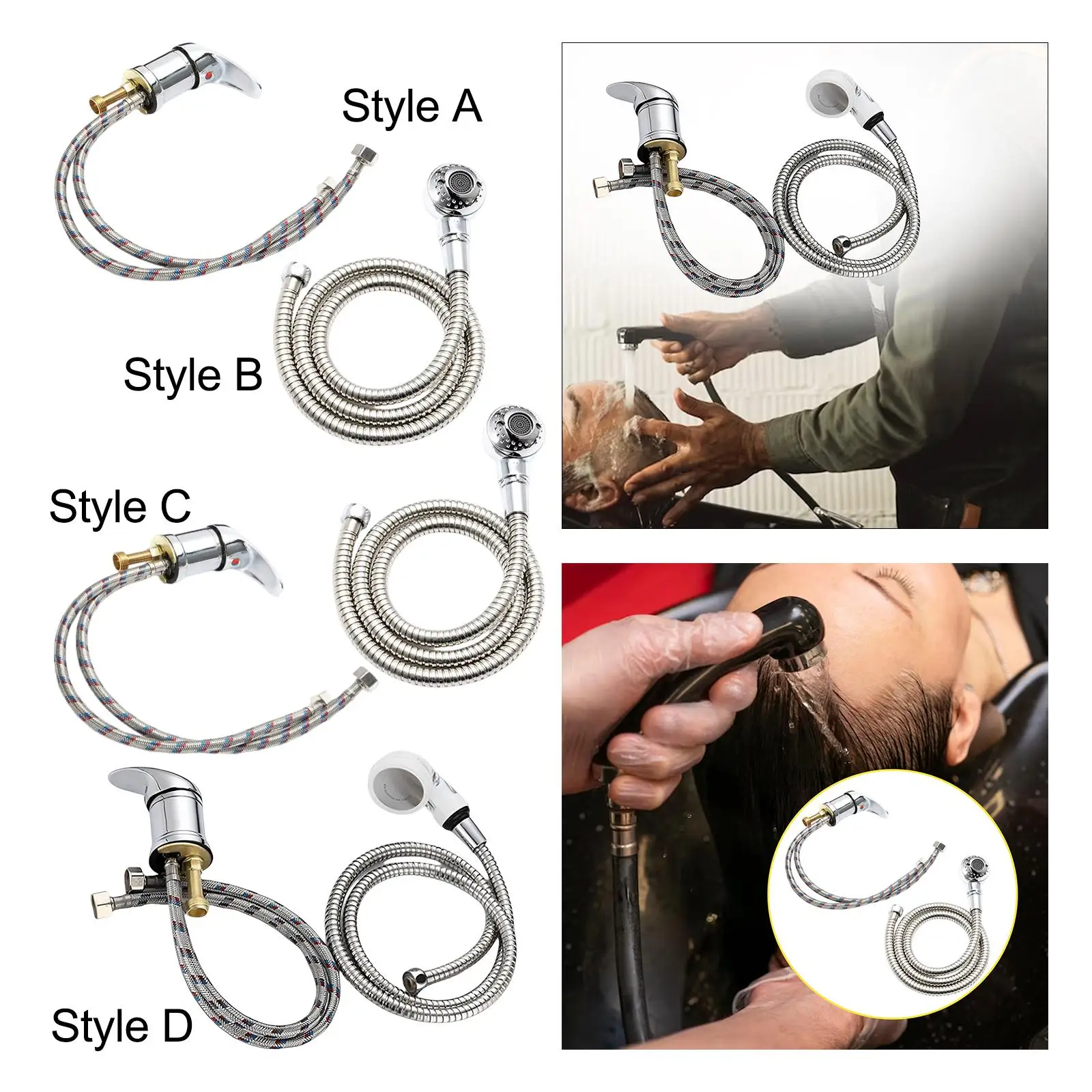 Style A

Style B

Style C

Style D