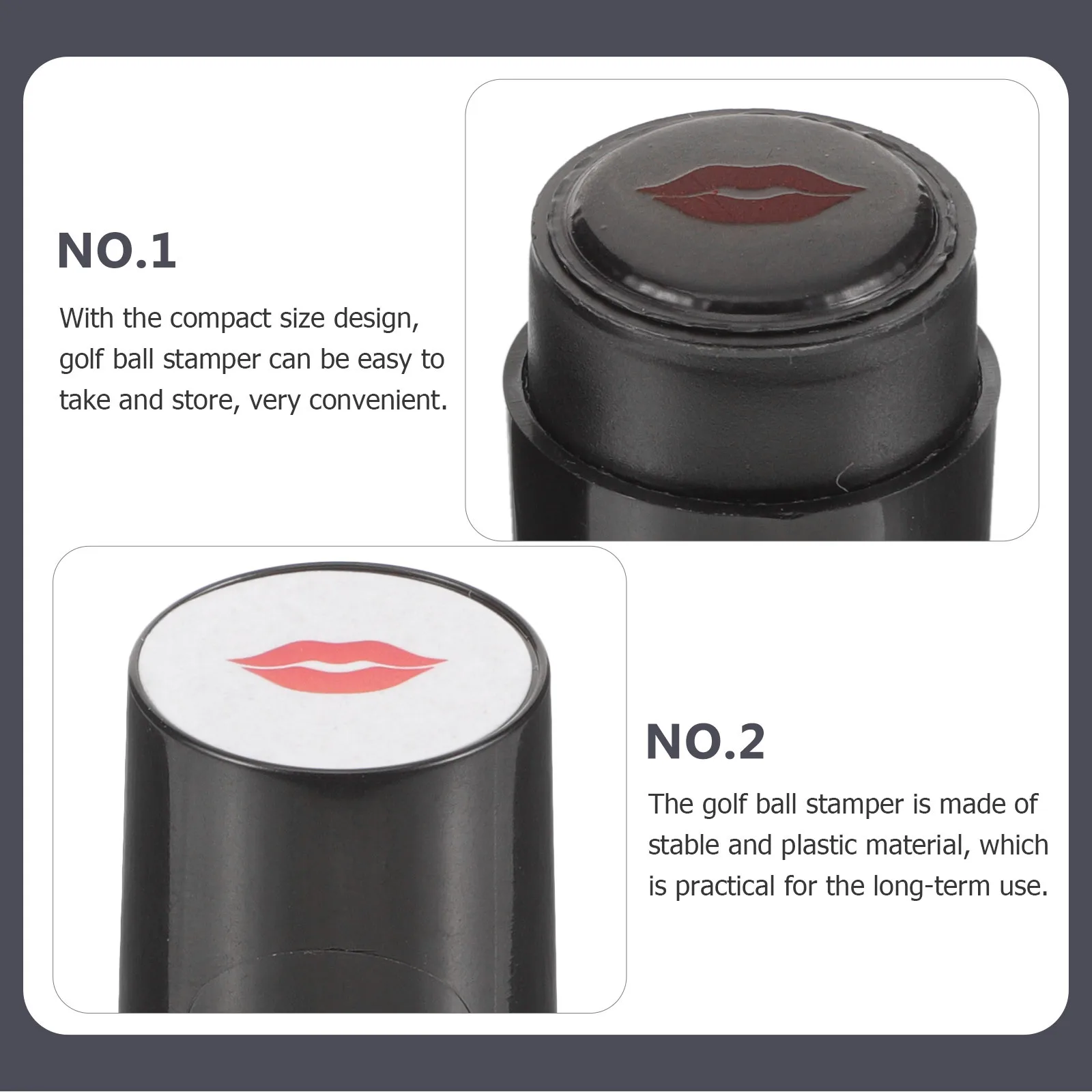 NO.1

With the compact size design, golf ball stamper can be easy to take and store, very convenient.

NO.2

The golf ball stamper is made of stable and plastic material, which is practical for the long-term use.