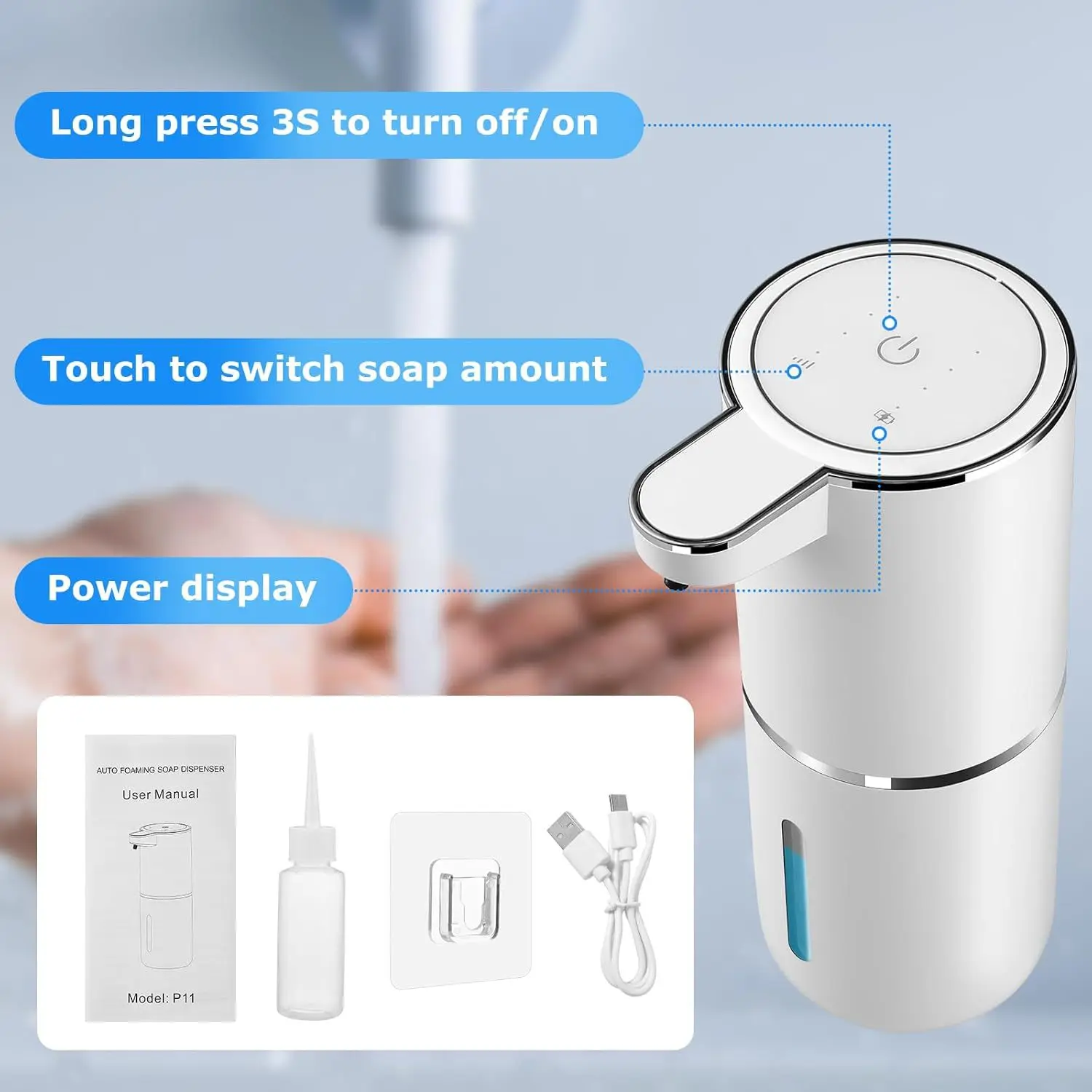 Long press 3S to turn off/on

Touch to switch soap amount

Power display

AUTO FOAMING SOAP DISPENSER

User Manual

Model: P11