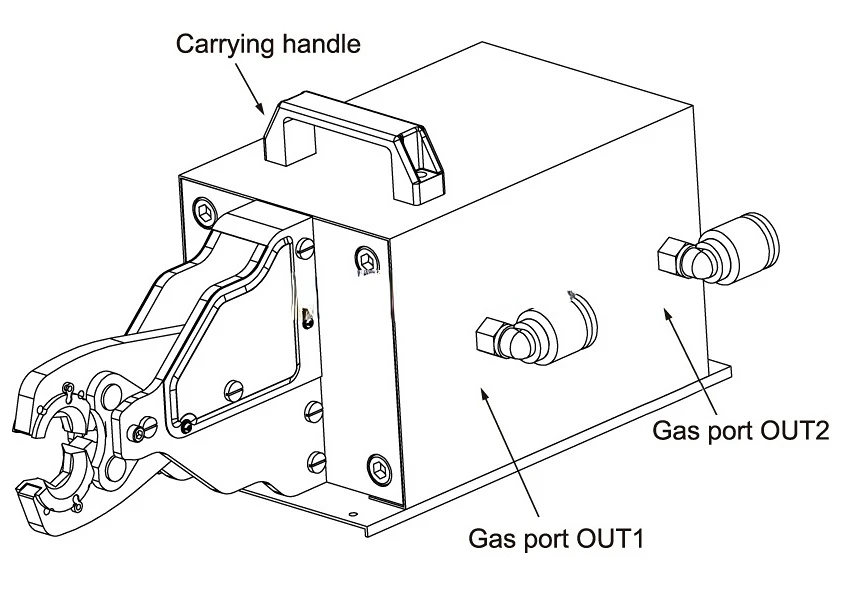 Carrying handle

Gas port OUT2

Gas port OUT1