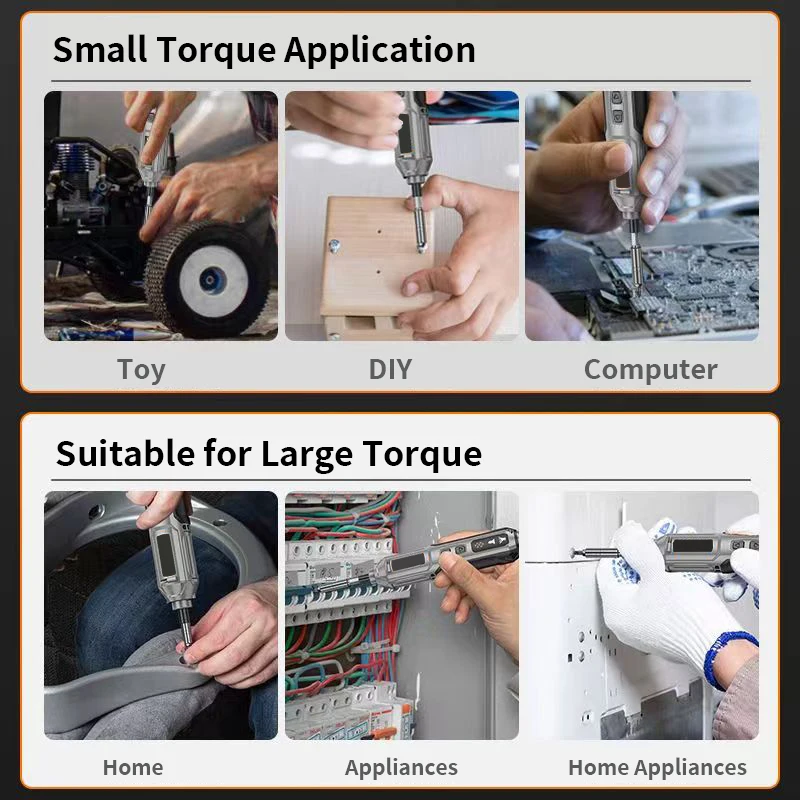 Small Torque Application

Toy

DIY

Computer

Suitable for Large Torque

Home

Appliances

Home Appliances