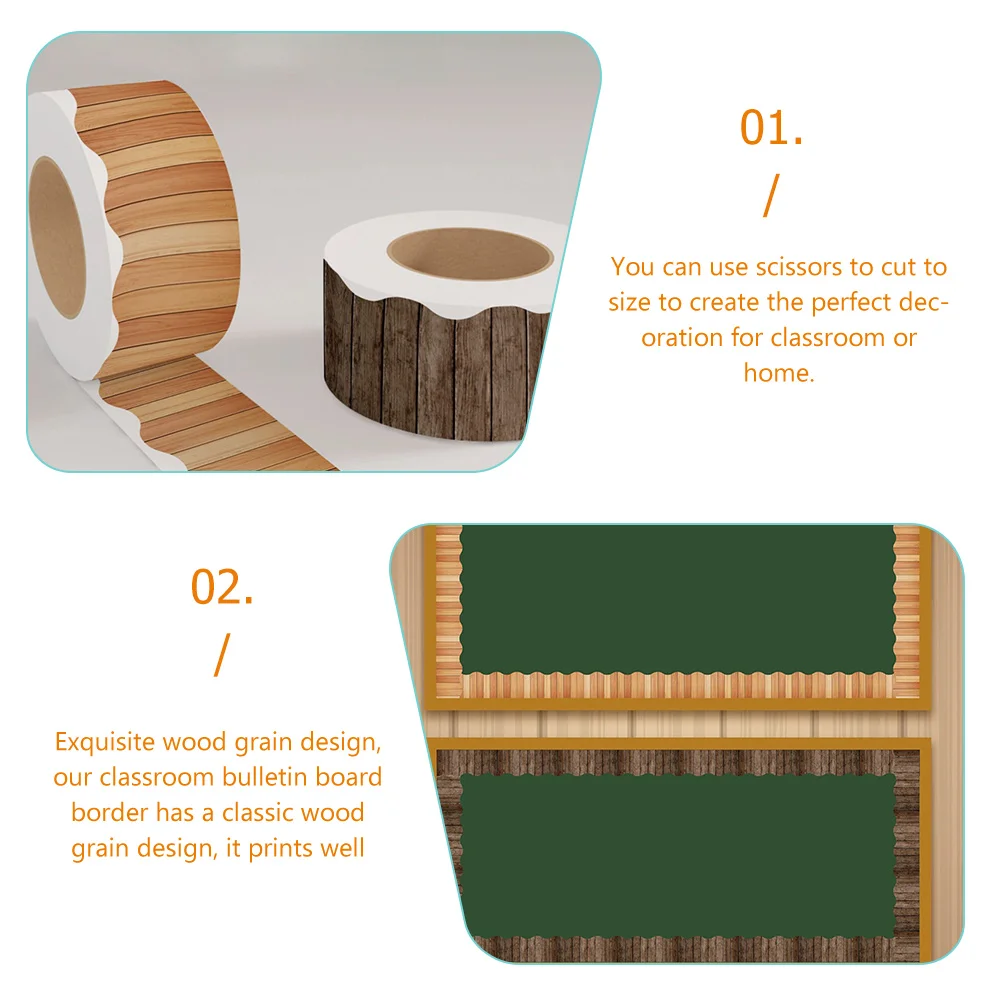 01.
/
You can use scissors to cut to size to create the perfect decoration for classroom or home.

02.
/
Exquisite wood grain design, our classroom bulletin board border has a classic wood grain design, it prints well