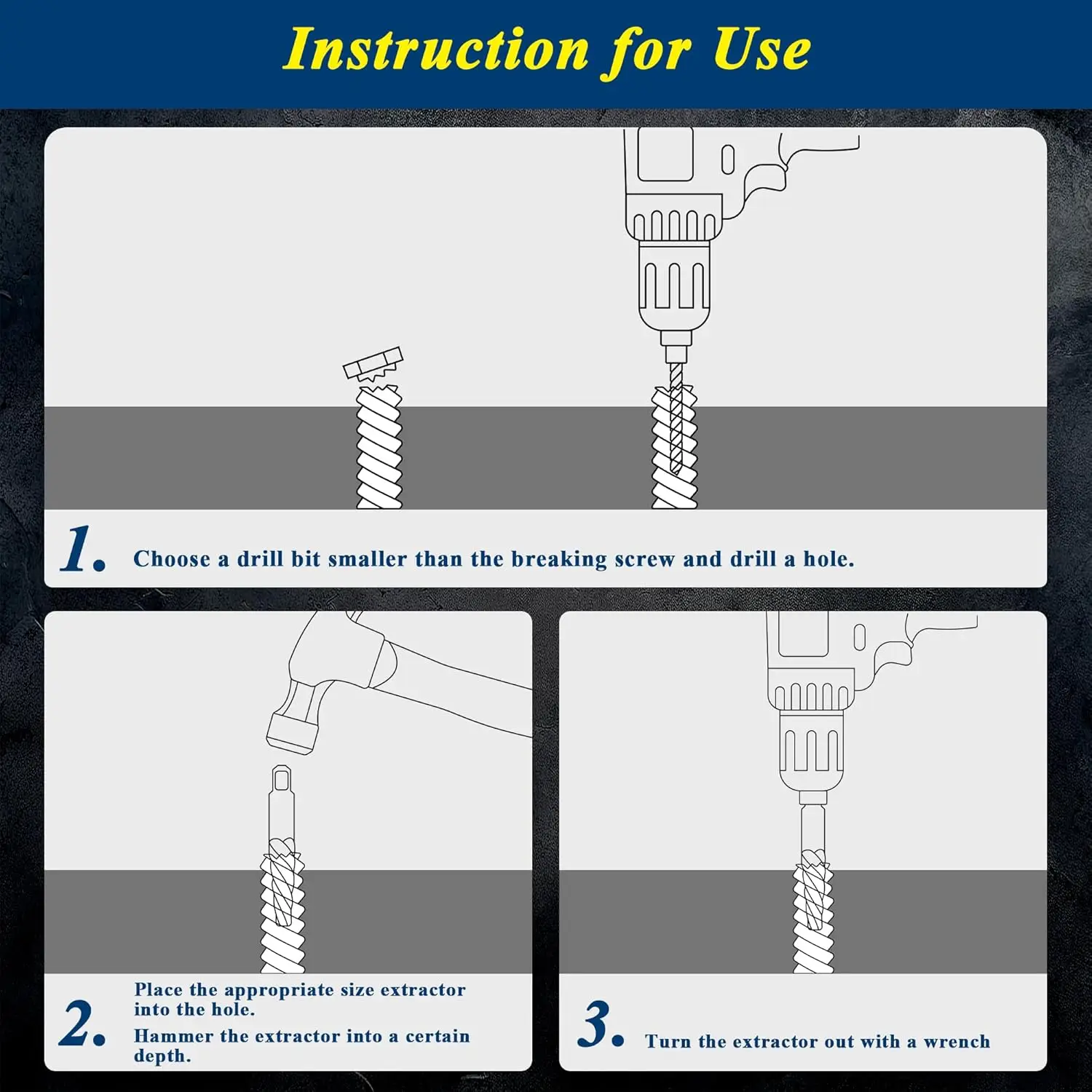 Instruction for Use

1. Choose a drill bit smaller than the breaking screw and drill a hole.

2. Place the appropriate size extractor into the hole.
Hammer the extractor into a certain depth.

3. Turn the extractor out with a wrench