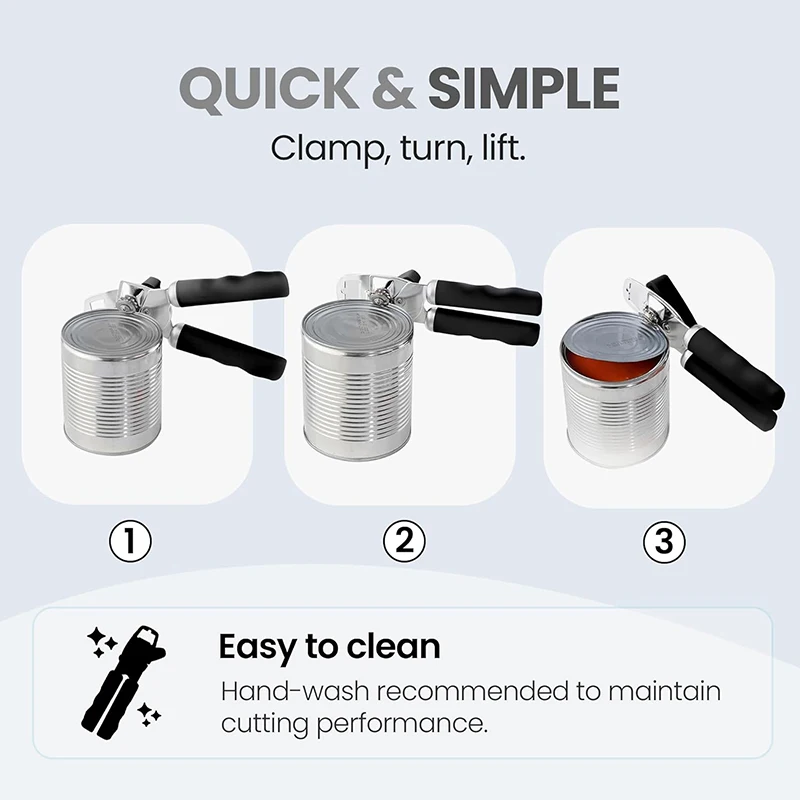 QUICK & SIMPLE

Clamp, turn, lift.

①

②

③

Easy to clean

Hand-wash recommended to maintain cutting performance.