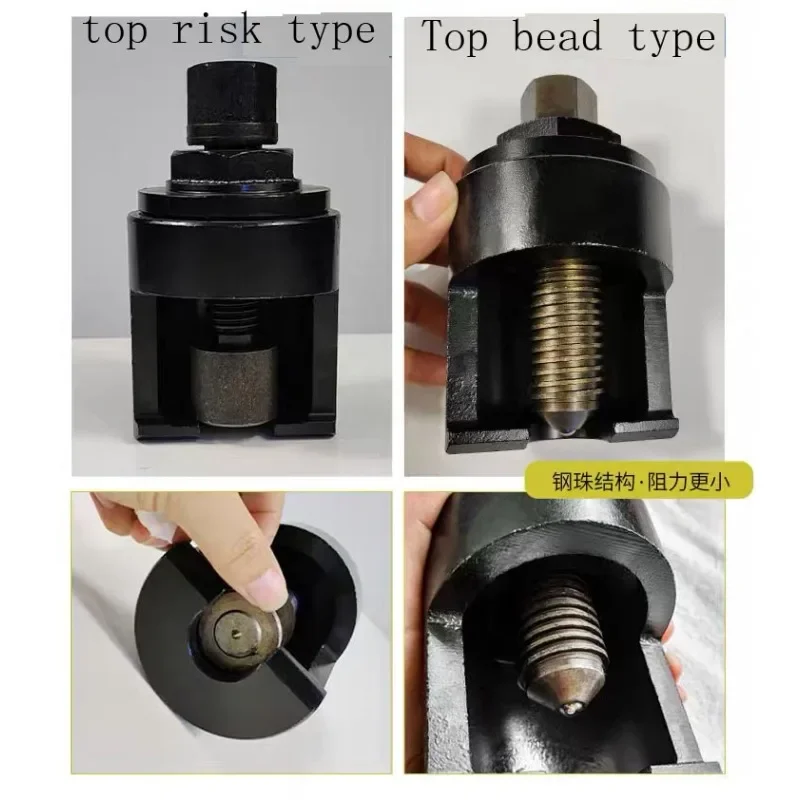 top risk type

Top bead type

钢珠结构·阻力更小