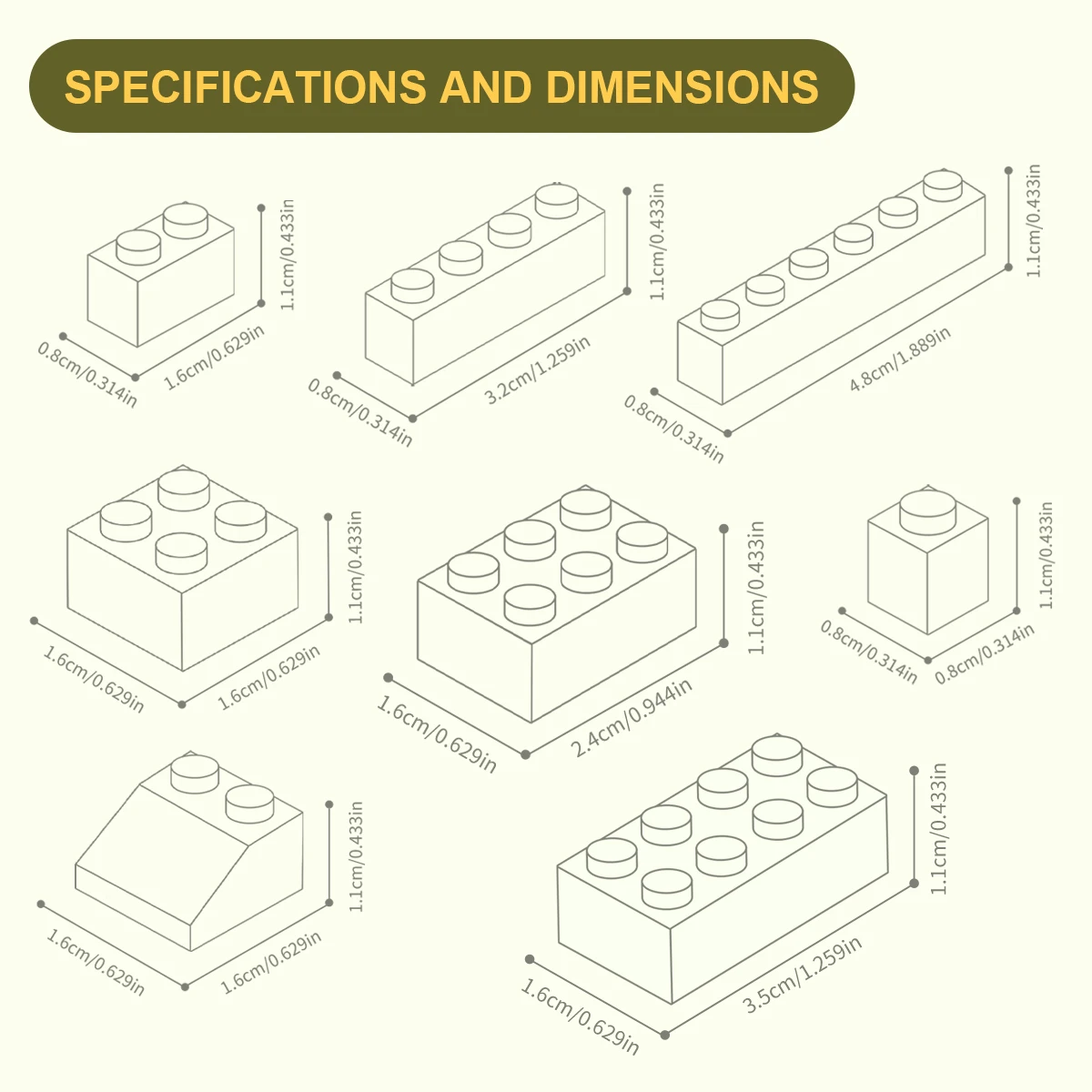 SPECIFICATIONS AND DIMENSIONS

1.1cm/0.433in
0.8cm/0.314in
1.6cm/0.629in

1.1cm/0.433in
0.8cm/0.314in
3.2cm/1.259in

1.1cm/0.433in
0.8cm/0.314in
4.8cm/1.889in

1.1cm/0.433in
1.6cm/0.629in
1.6cm/0.629in

1.1cm/0.433in
1.6cm/0.629in
2.4cm/0.944in

1.1cm/0.433in
0.8cm/0.314in
0.8cm/0.314in

1.1cm/0.433in
1.6cm/0.629in
1.6cm/0.629in

1.1cm/0.433in
1.6cm/0.629in
3.5cm/1.259in