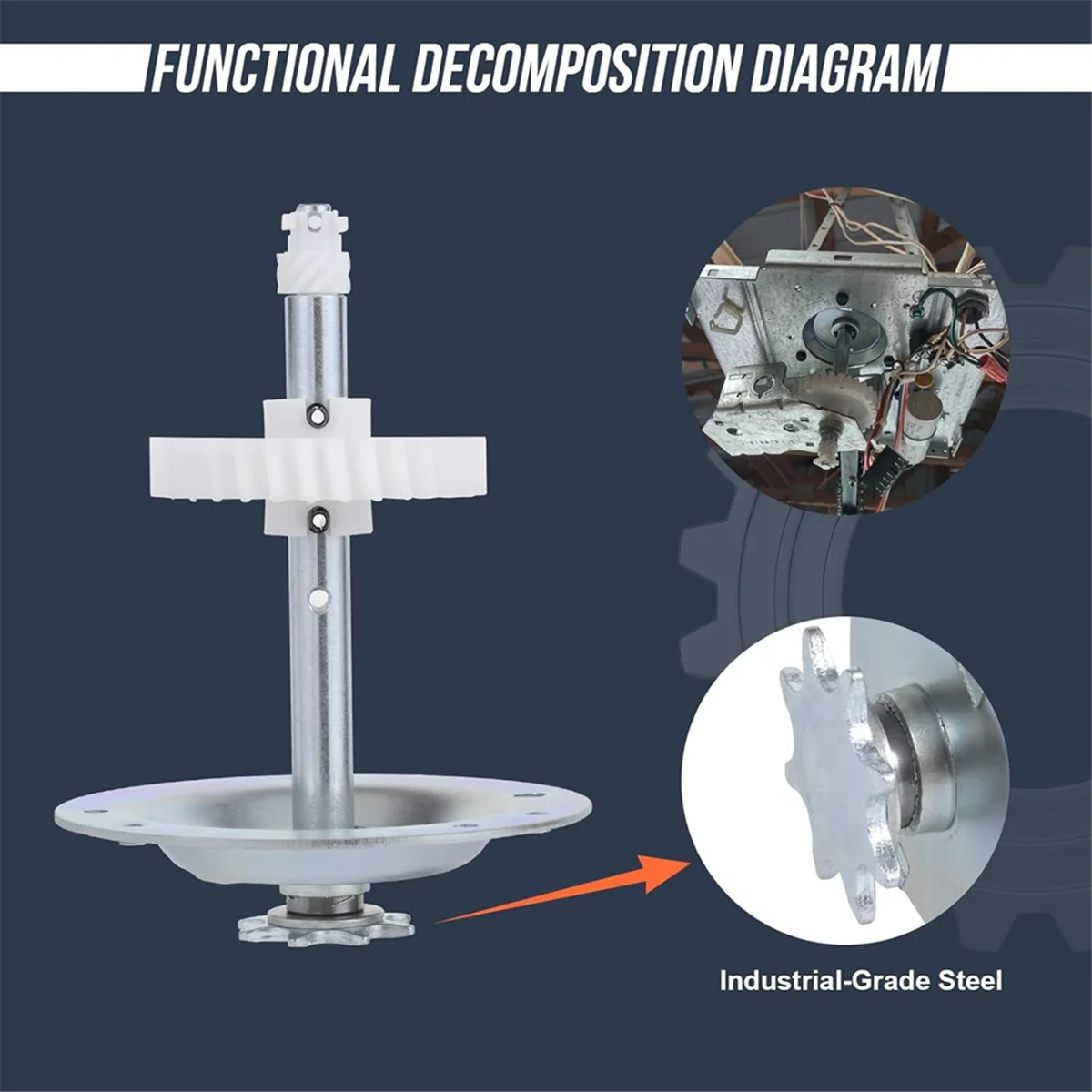 FUNCTIONAL DECOMPOSITION DIAGRAM

Industrial-Grade Steel