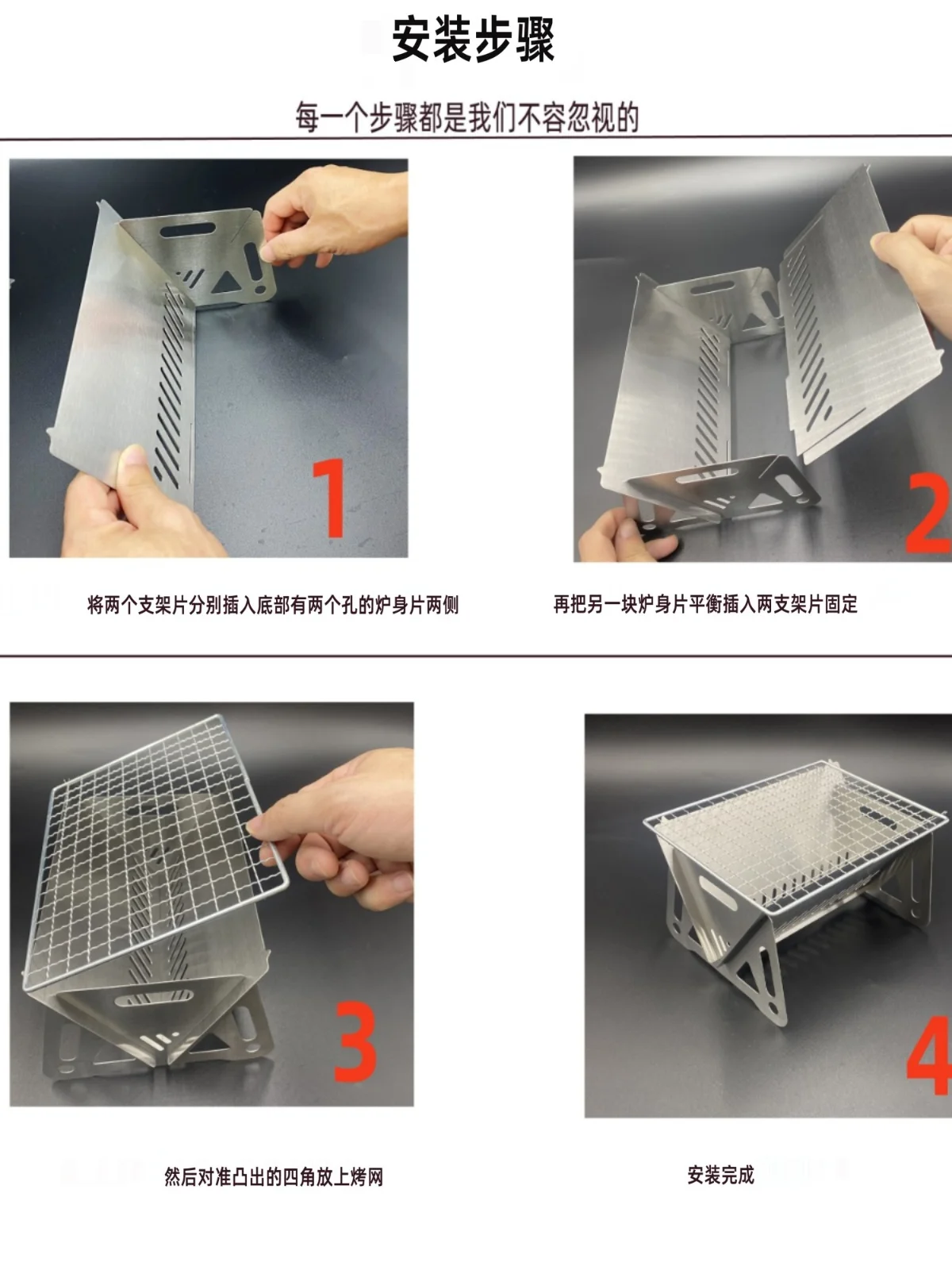 安装步骤

每一个步骤都是我们不容忽视的

1

将两个支架片分别插入底部有两个孔的炉身片两侧

2

再把另一块炉身片平衡插入两支架片固定

3

然后对准凸出的四角放上烤网

4

安装完成