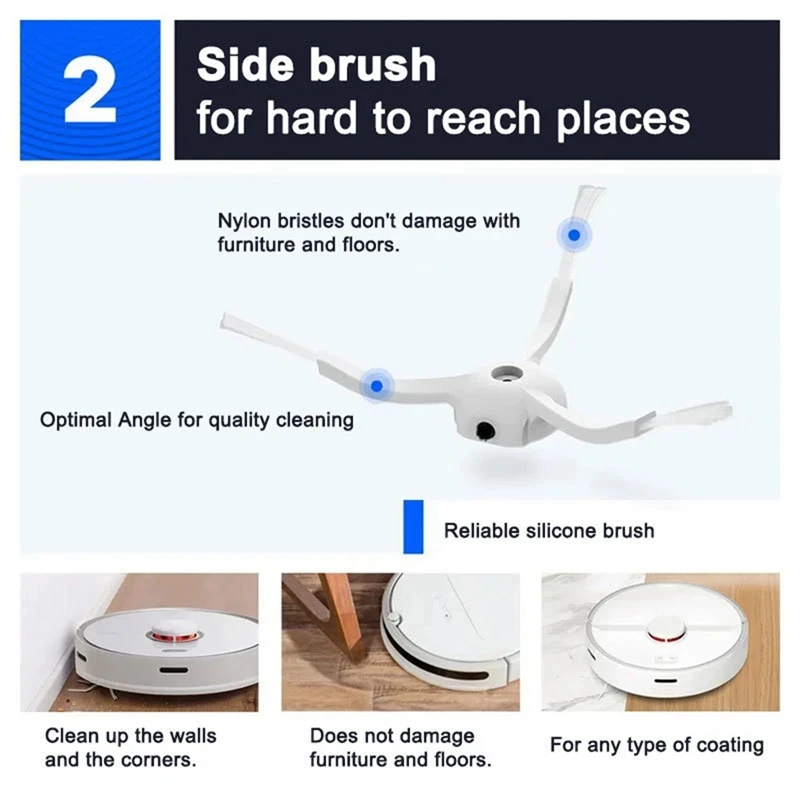 2

Side brush
for hard to reach places

Nylon bristles don't damage with furniture and floors.

Optimal Angle for quality cleaning

Reliable silicone brush

Clean up the walls and the corners.

Does not damage furniture and floors.

For any type of coating