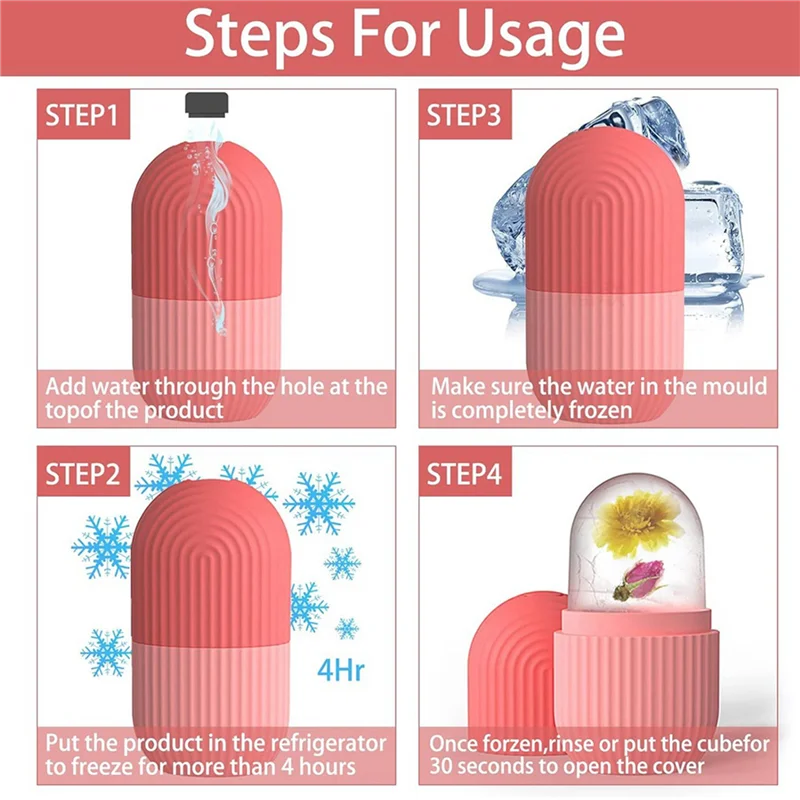 Steps For Usage

STEP1

Add water through the hole at the topof the product

STEP3

Make sure the water in the mould is completely frozen

STEP2

4Hr

Put the product in the refrigerator to freeze for more than 4 hours

STEP4

Once forzen,rinse or put the cubefor 30 seconds to open the cover