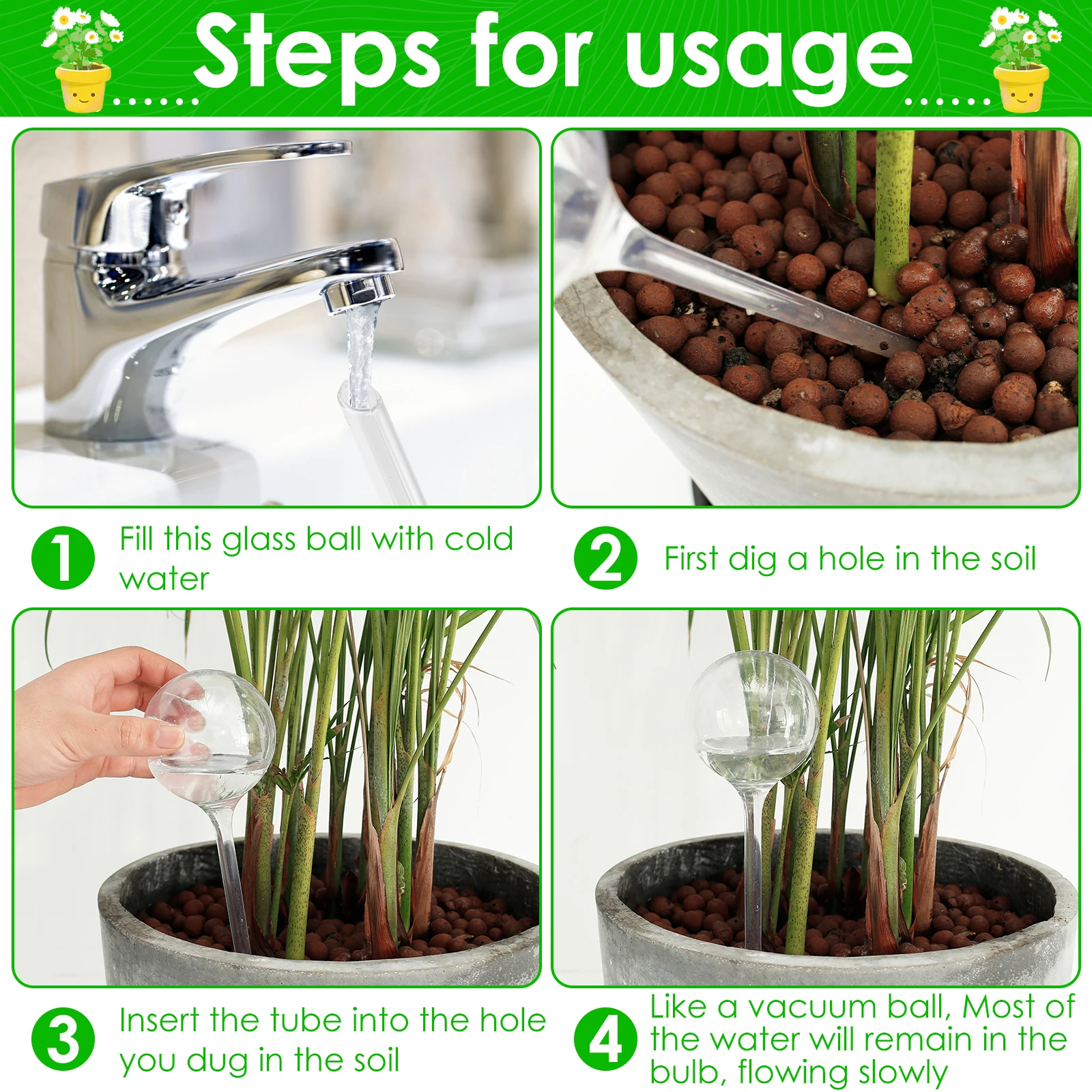 Steps for usage

1 Fill this glass ball with cold water

2 First dig a hole in the soil

3 Insert the tube into the hole you dug in the soil

4 Like a vacuum ball, Most of the water will remain in the bulb, flowing slowly