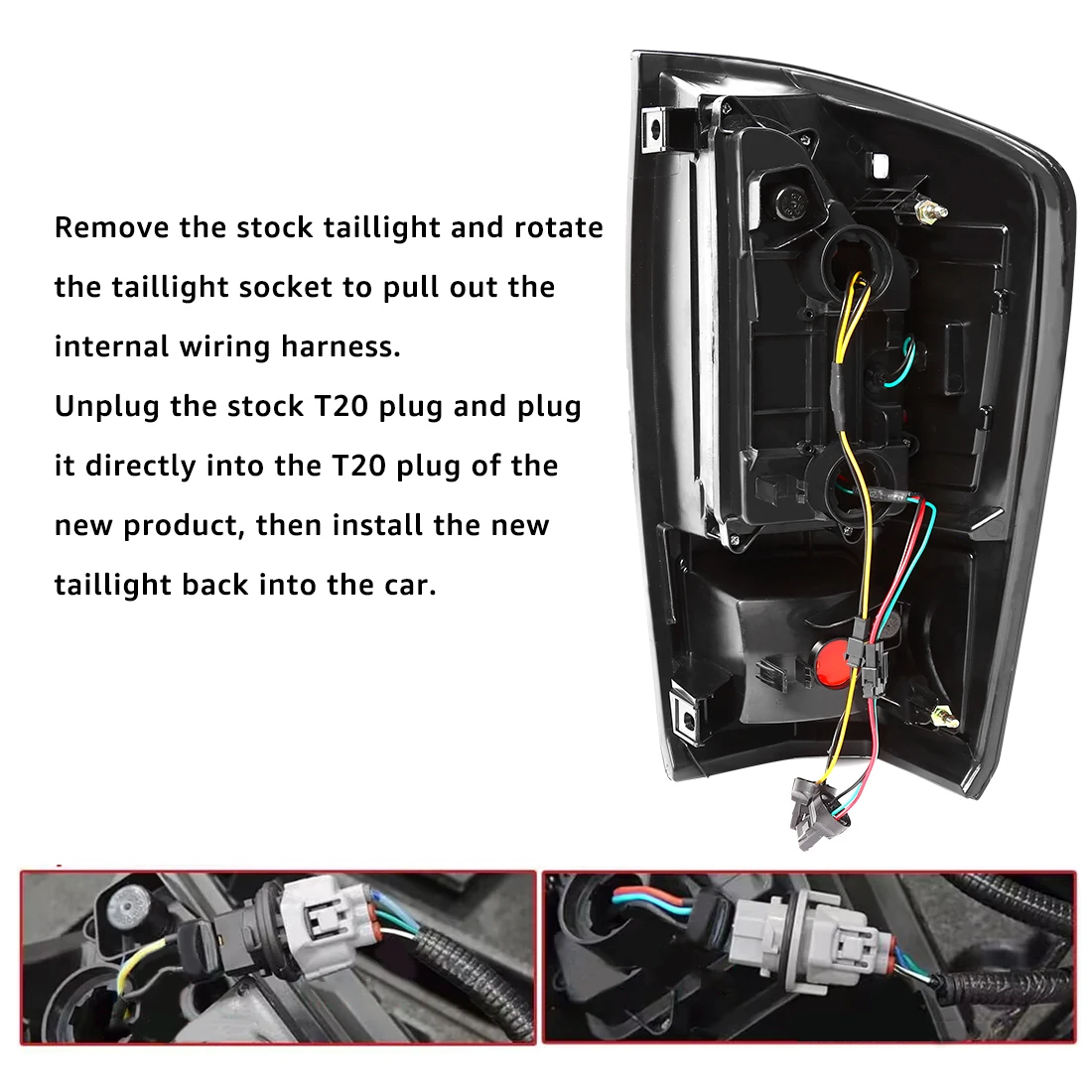 Remove the stock taillight and rotate the taillight socket to pull out the internal wiring harness.
Unplug the stock T20 plug and plug it directly into the T20 plug of the new product, then install the new taillight back into the car.