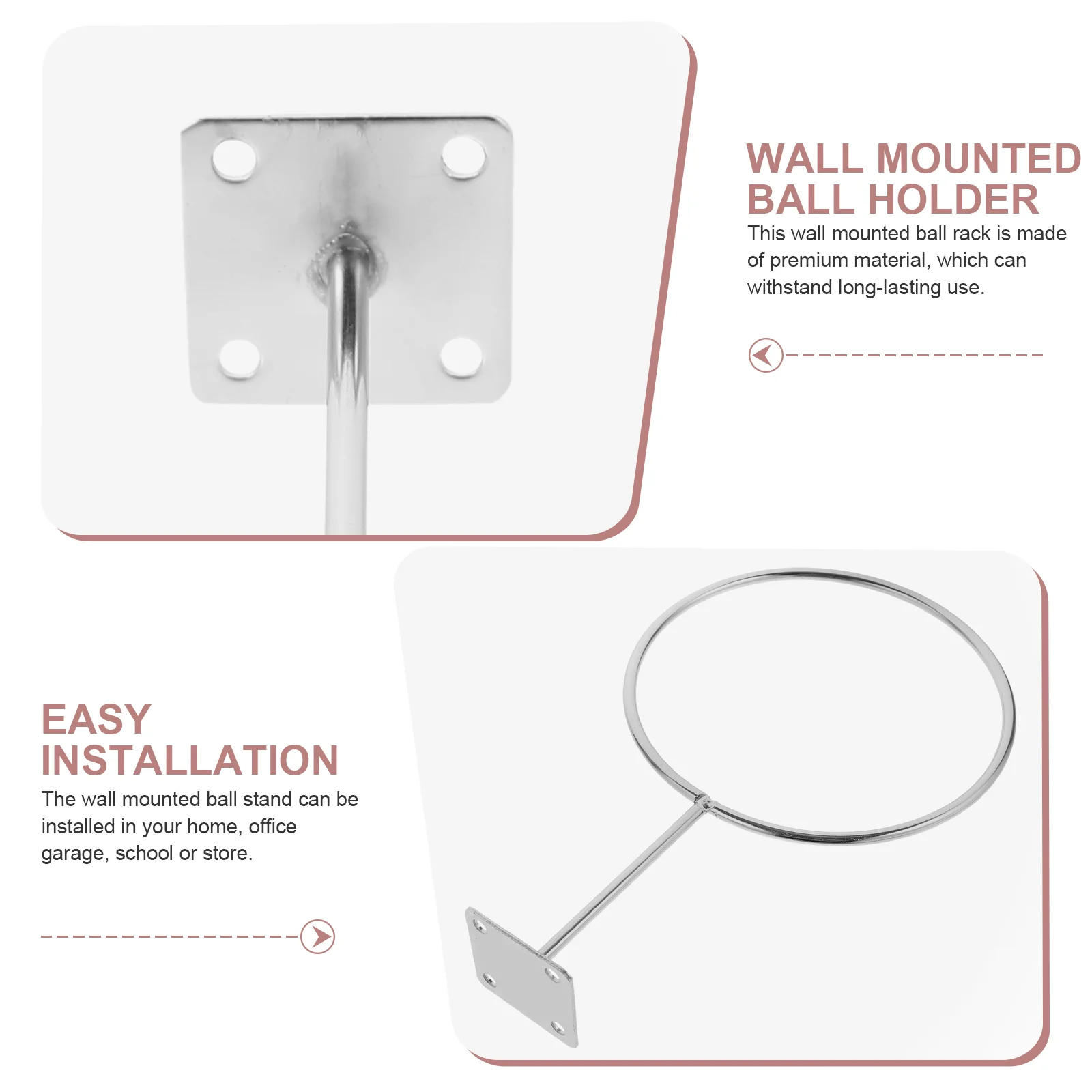 WALL MOUNTED BALL HOLDER

This wall mounted ball rack is made of premium material, which can withstand long-lasting use.

EASY INSTALLATION

The wall mounted ball stand can be installed in your home, office garage, school or store.