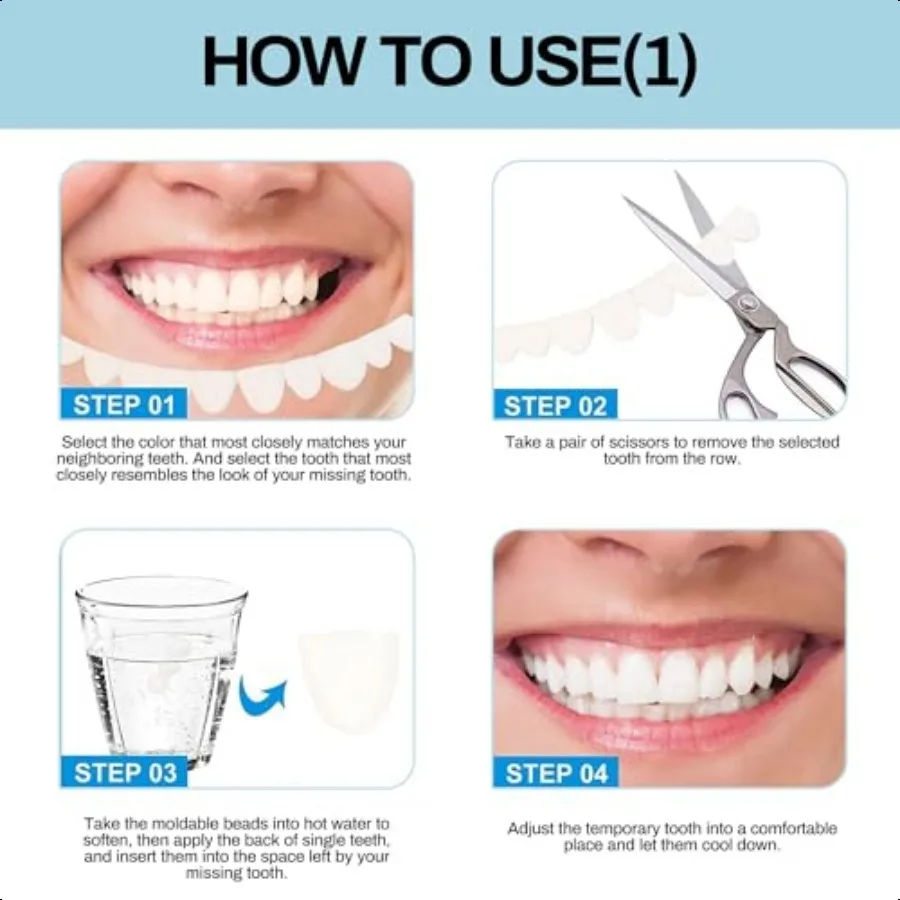 HOW TO USE(1)

STEP 01

Select the color that most closely matches your neighboring teeth. And select the tooth that most closely resembles the look of your missing tooth.

STEP 02

Take a pair of scissors to remove the selected tooth from the row.

STEP 03

Take the moldable beads into hot water to soften, then apply the back of single teeth, and insert them into the space left by your missing tooth.

STEP 04

Adjust the temporary tooth into a comfortable place and let them cool down.