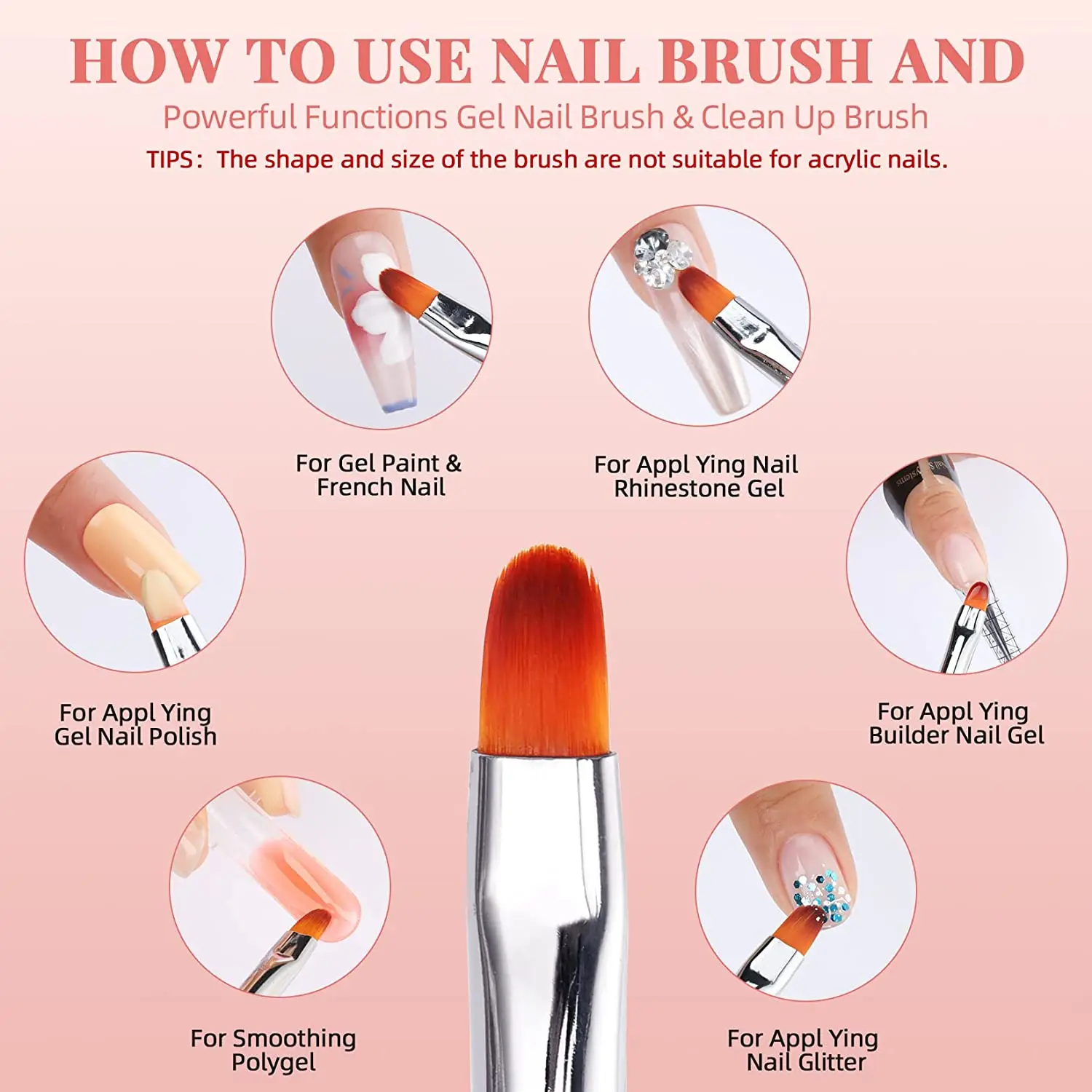 HOW TO USE NAIL BRUSH AND

Powerful Functions Gel Nail Brush & Clean Up Brush

TIPS: The shape and size of the brush are not suitable for acrylic nails.

For Gel Paint & French Nail

For Appl Ying Nail Rhinestone Gel

For Appl Ying Gel Nail Polish

For Appl Ying Builder Nail Gel

For Smoothing Polygel

For Appl Ying Nail Glitter