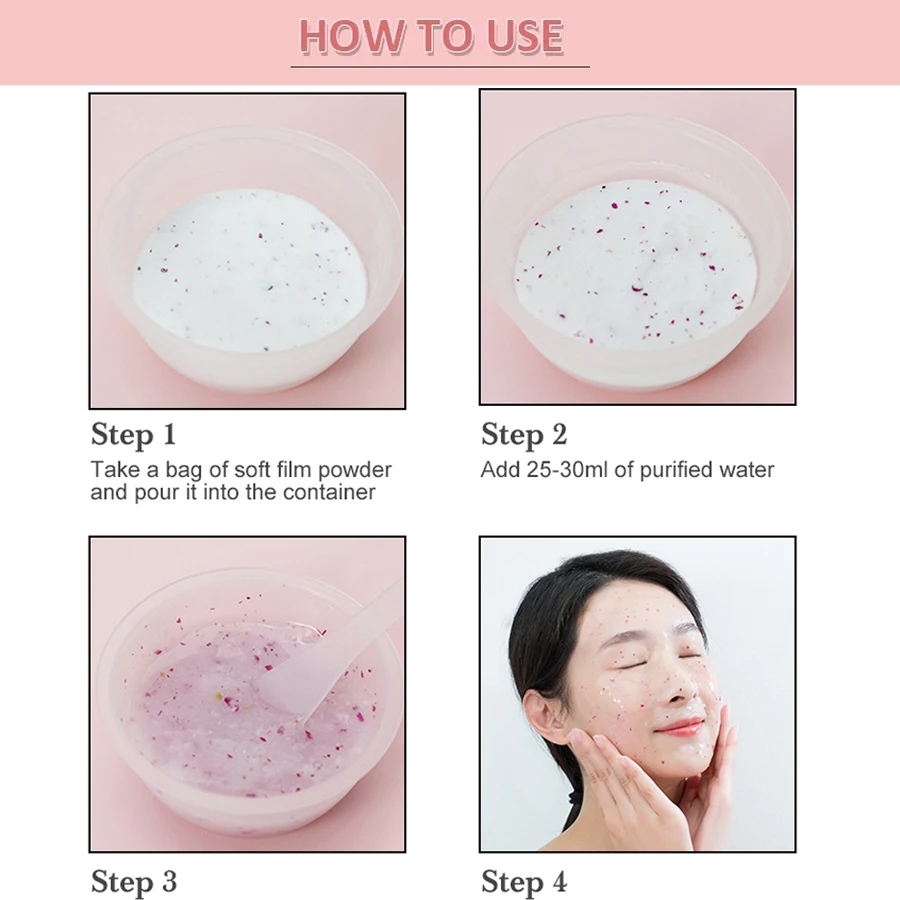 HOW TO USE

Step 1
Take a bag of soft film powder and pour it into the container

Step 2
Add 25-30ml of purified water

Step 3

Step 4