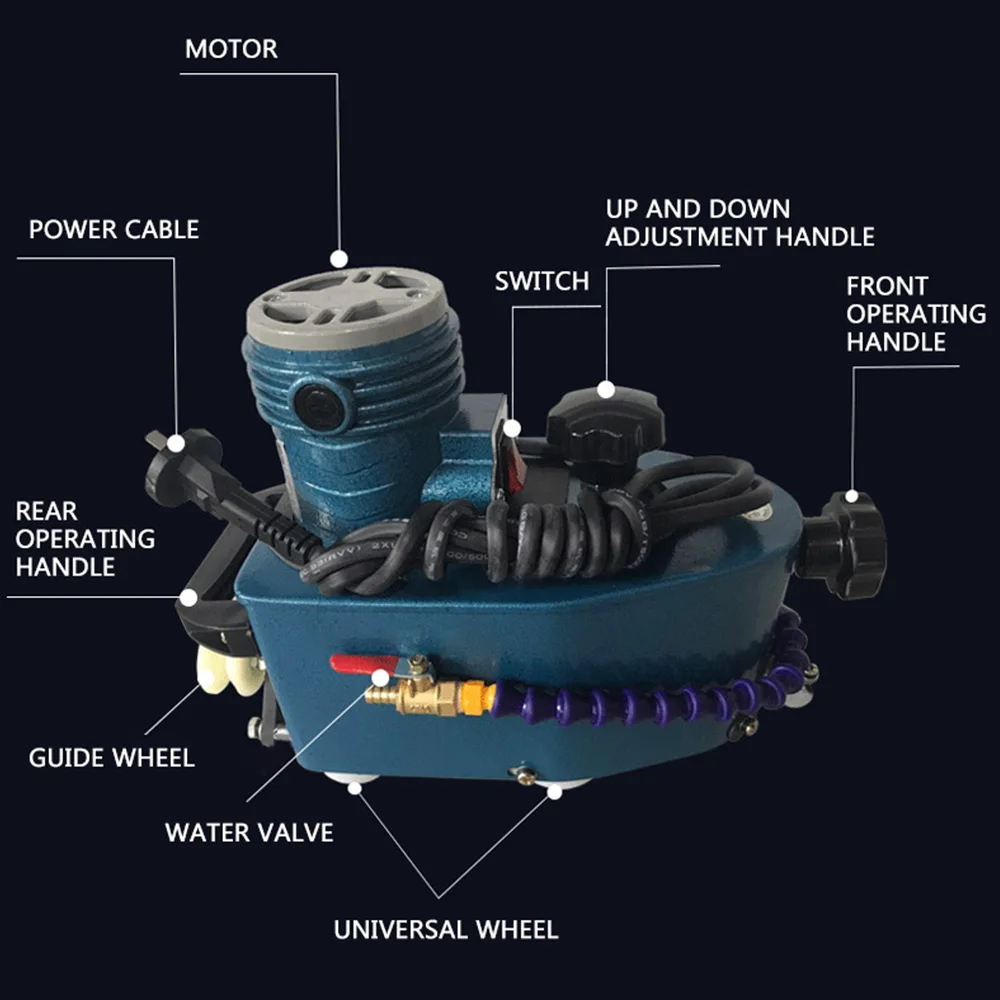 MOTOR

POWER CABLE

UP AND DOWN ADJUSTMENT HANDLE

SWITCH

FRONT OPERATING HANDLE

REAR OPERATING HANDLE

GUIDE WHEEL

WATER VALVE

UNIVERSAL WHEEL