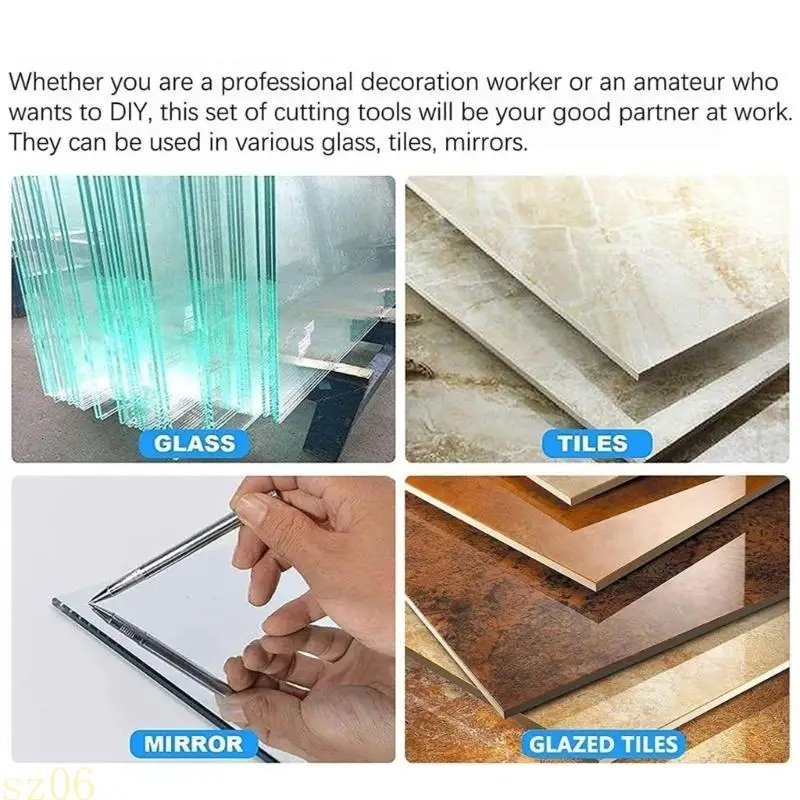 Whether you are a professional decoration worker or an amateur who wants to DIY, this set of cutting tools will be your good partner at work. They can be used in various glass, tiles, mirrors.

GLASS

TILES

MIRROR

GLAZED TILES

sz06