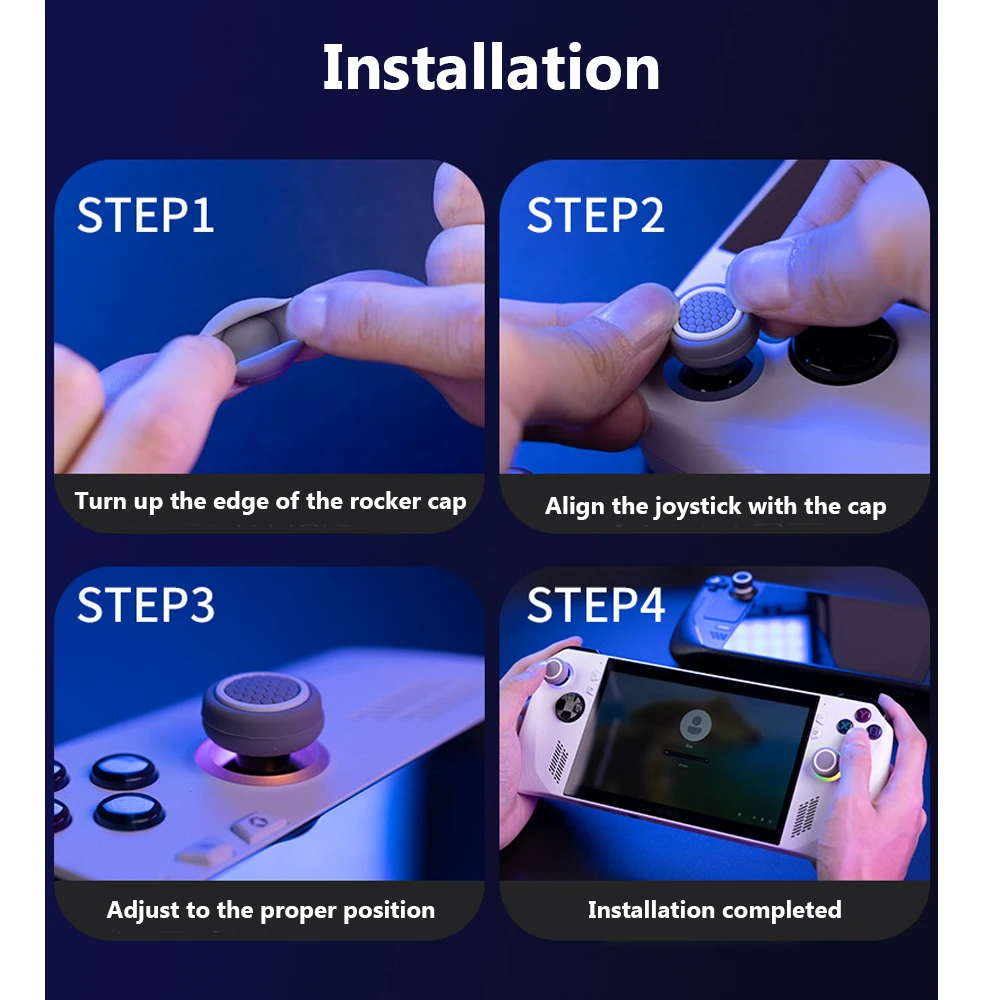 Installation

STEP1

Turn up the edge of the rocker cap

STEP2

Align the joystick with the cap

STEP3

Adjust to the proper position

STEP4

Installation completed