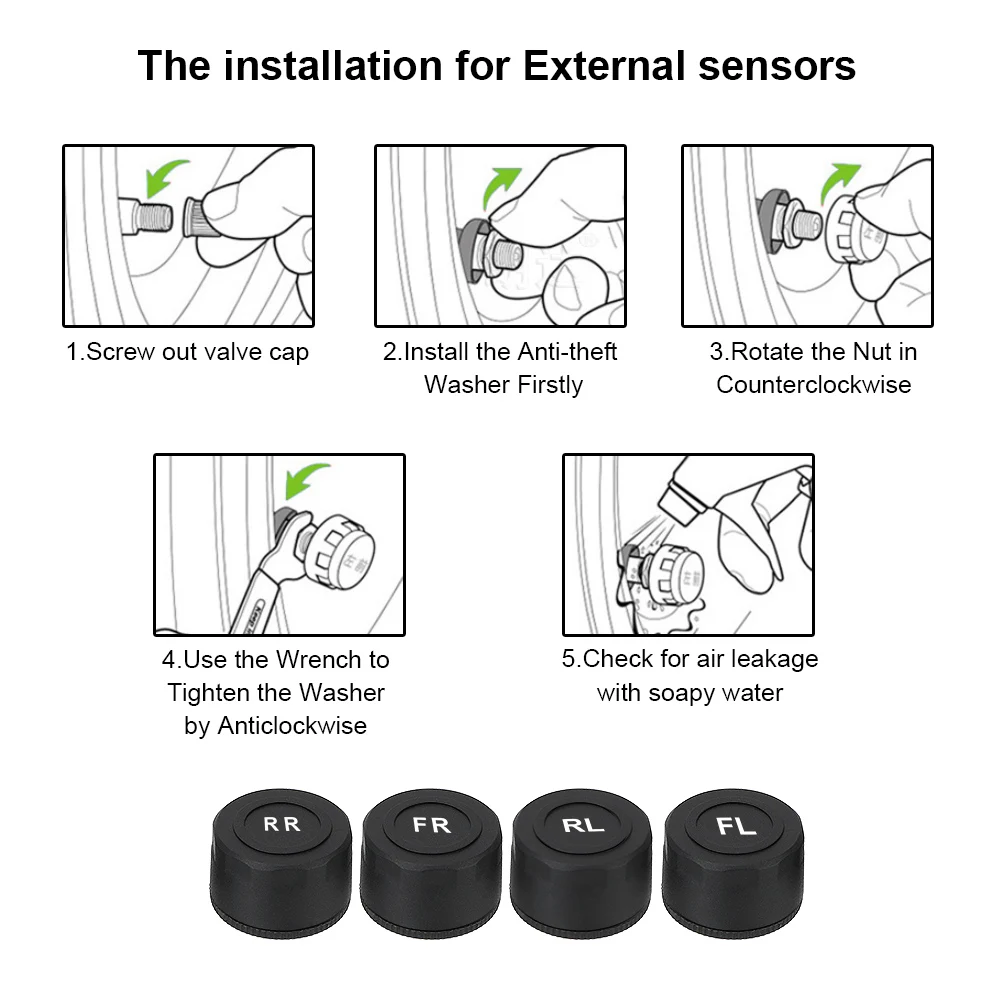 The installation for External sensors

1.Screw out valve cap

2.Install the Anti-theft Washer Firstly

3.Rotate the Nut in Counterclockwise

4.Use the Wrench to Tighten the Washer by Anticlockwise

5.Check for air leakage with soapy water

RR

FR

RL

FL