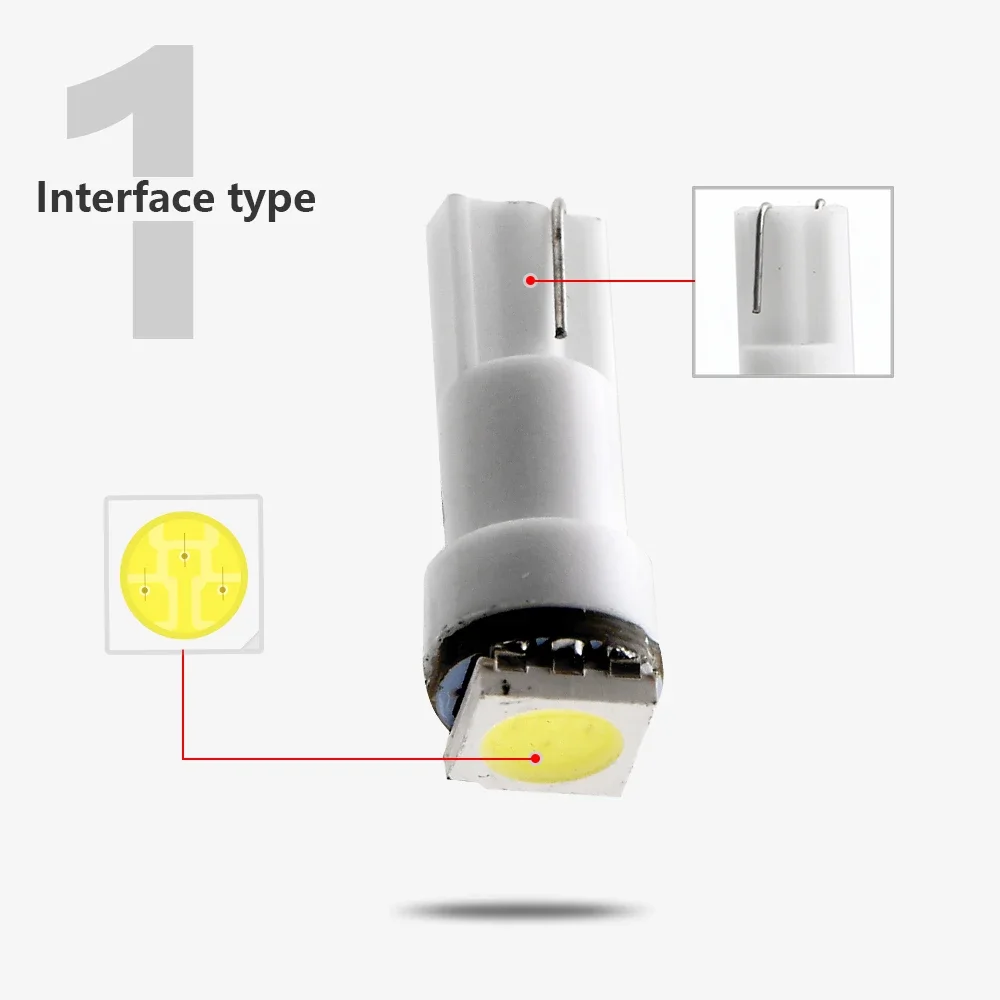 1
Interface type