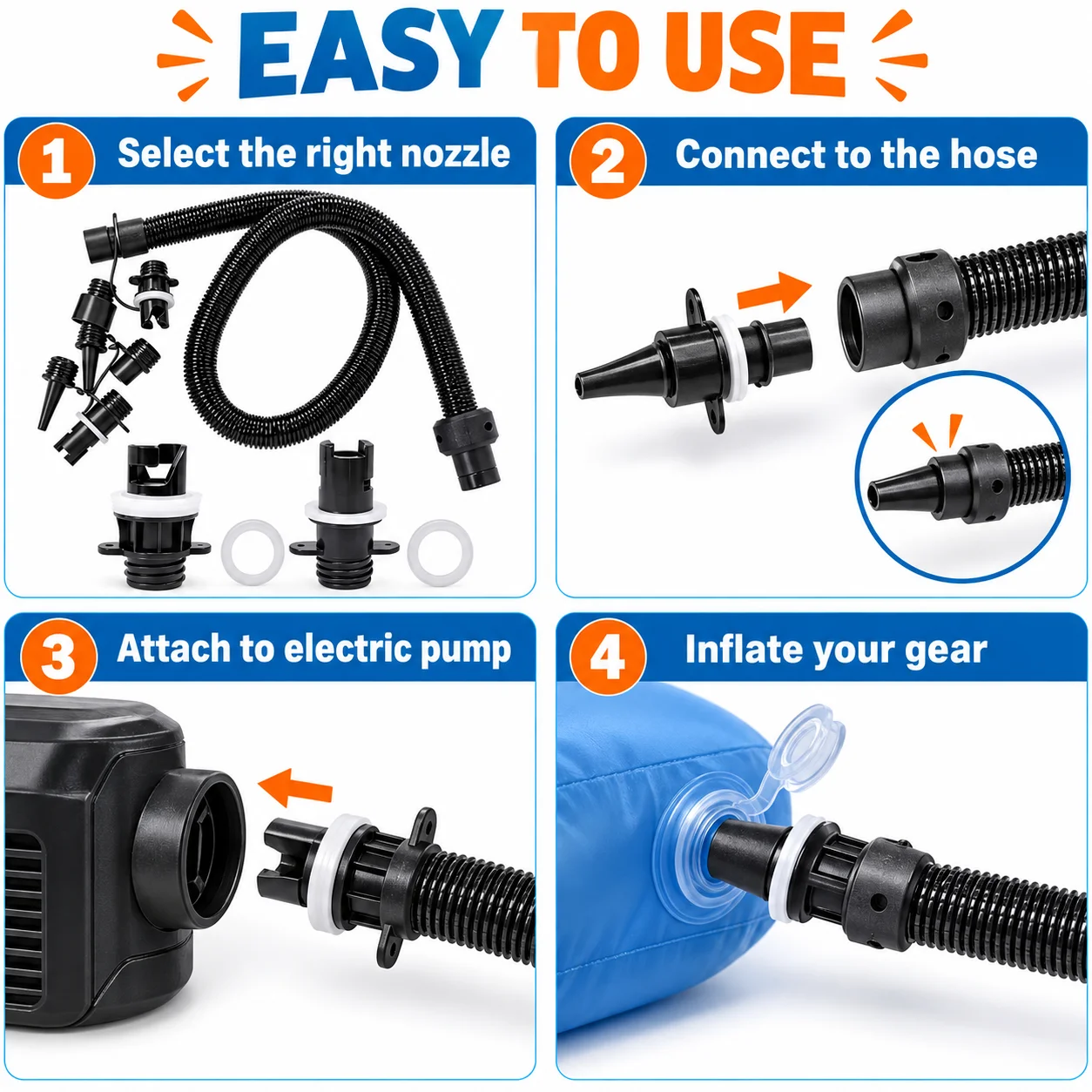 EASY TO USE

1 Select the right nozzle

2 Connect to the hose

3 Attach to electric pump

4 Inflate your gear