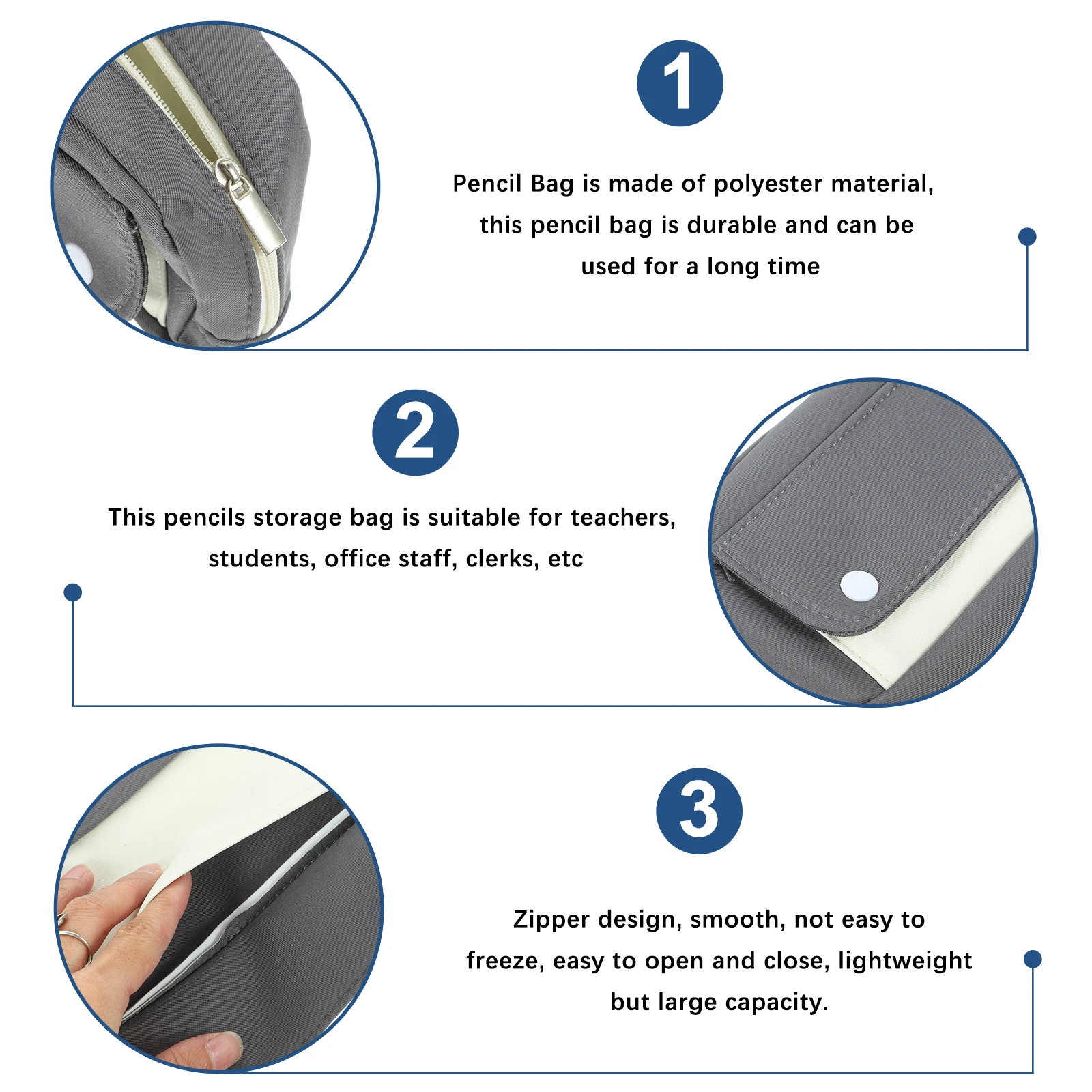 1

Pencil Bag is made of polyester material, this pencil bag is durable and can be used for a long time

2

This pencils storage bag is suitable for teachers, students, office staff, clerks, etc

3

Zipper design, smooth, not easy to freeze, easy to open and close, lightweight but large capacity.