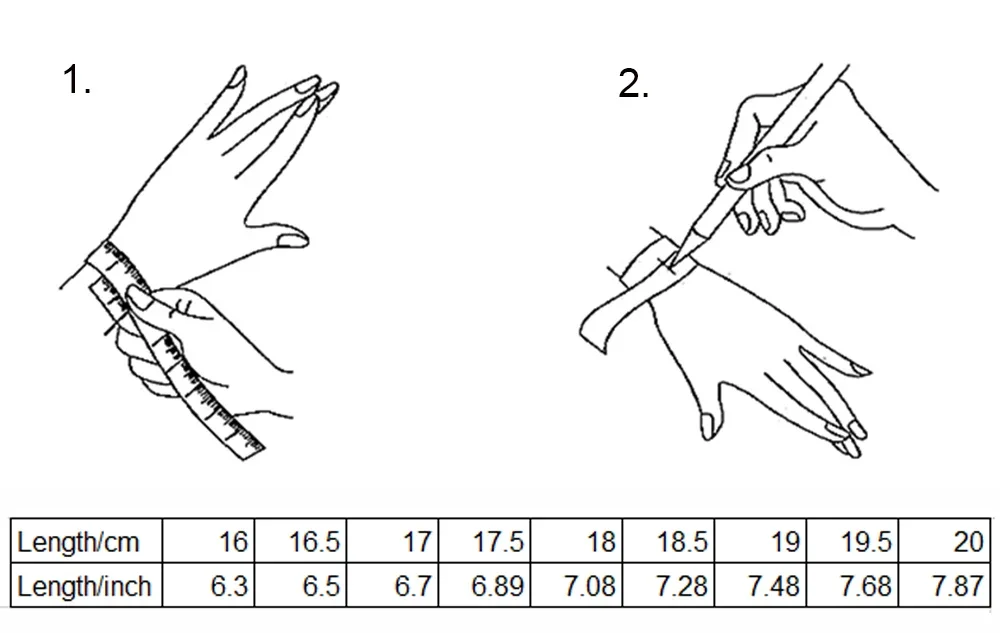 1.

2.

| Length/cm | 16 | 16.5 | 17 | 17.5 | 18 | 18.5 | 19 | 19.5 | 20 |
|---|---|---|---|---|---|---|---|---|---|
| Length/inch | 6.3 | 6.5 | 6.7 | 6.89 | 7.08 | 7.28 | 7.48 | 7.68 | 7.87 |