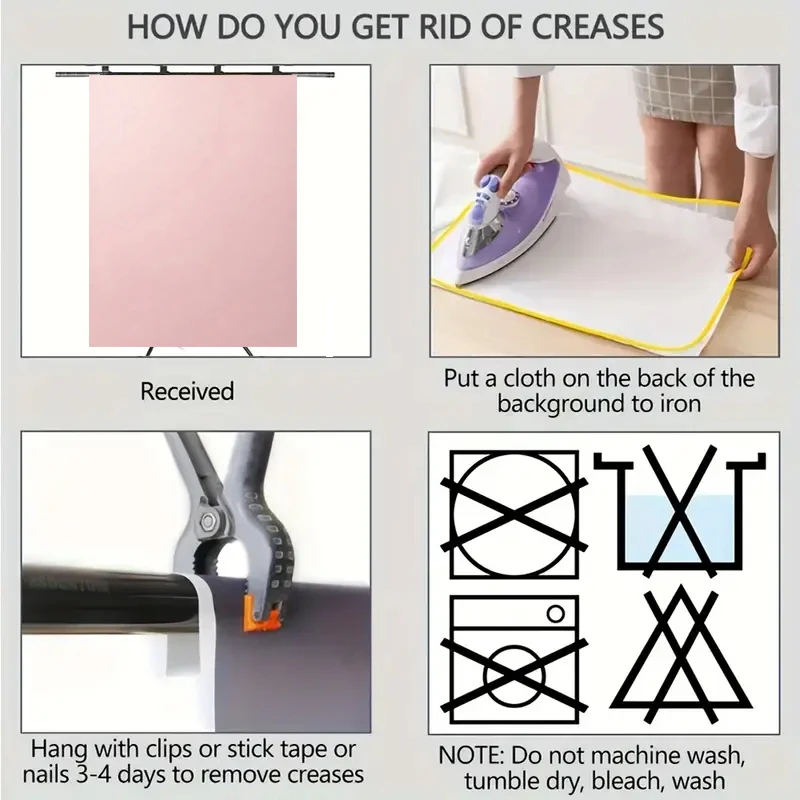 HOW DO YOU GET RID OF CREASES

Received

Put a cloth on the back of the background to iron

Hang with clips or stick tape or nails 3-4 days to remove creases

NOTE: Do not machine wash, tumble dry, bleach, wash