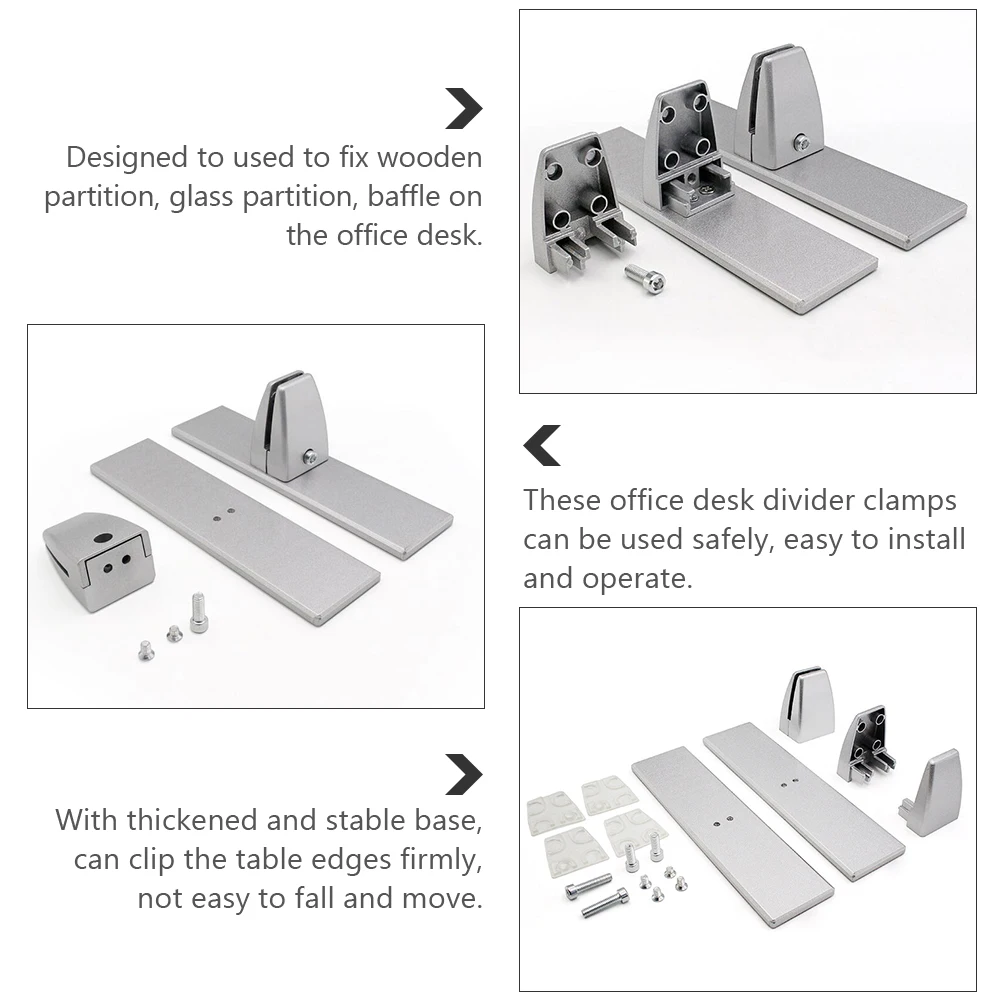 Designed to used to fix wooden partition, glass partition, baffle on the office desk.

These office desk divider clamps can be used safely, easy to install and operate.

With thickened and stable base, can clip the table edges firmly, not easy to fall and move.