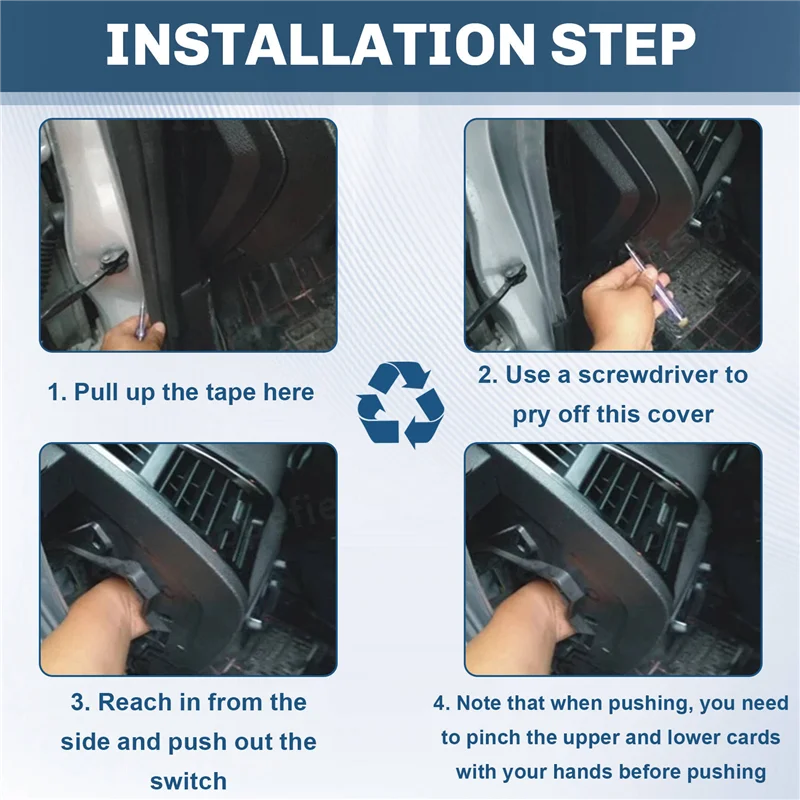 INSTALLATION STEP

1. Pull up the tape here

2. Use a screwdriver to pry off this cover

3. Reach in from the side and push out the switch

4. Note that when pushing, you need to pinch the upper and lower cards with your hands before pushing