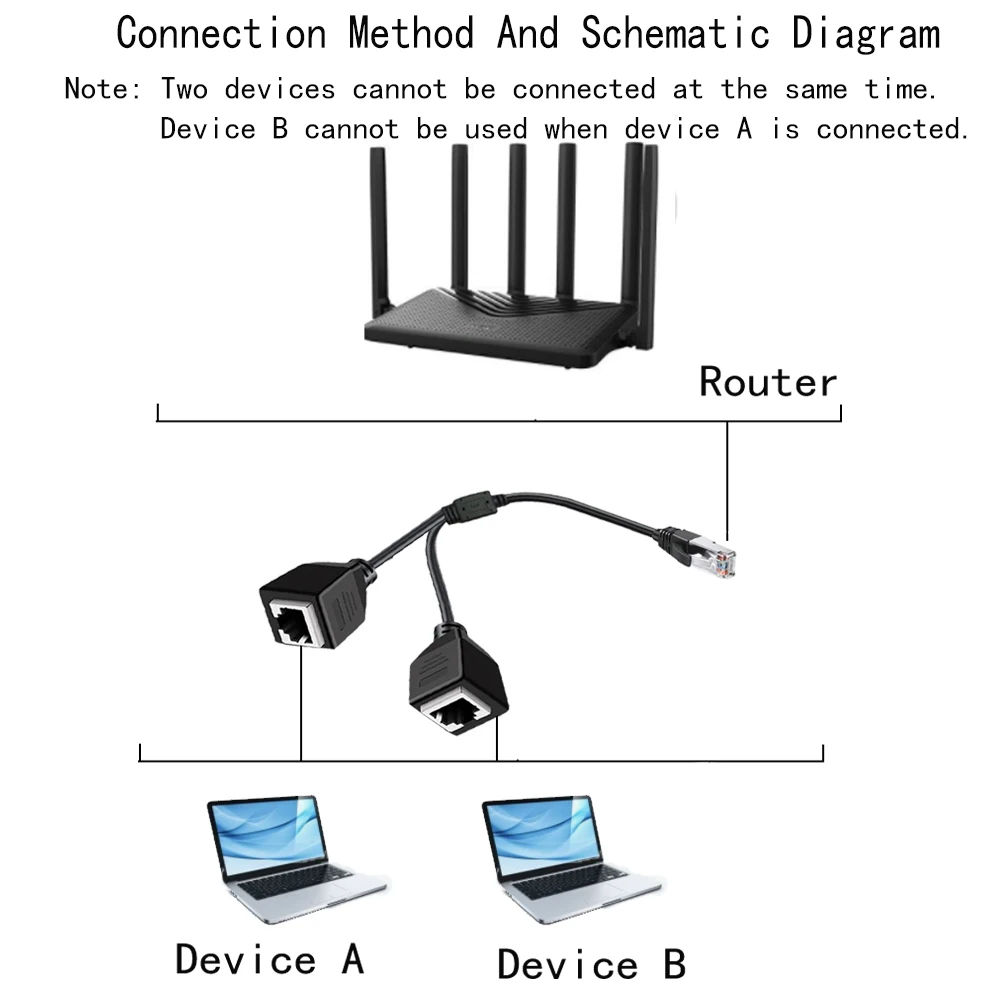 Connection Method And Schematic Diagram

Note: Two devices cannot be connected at the same time.
Device B cannot be used when device A is connected.

Router

Device A

Device B