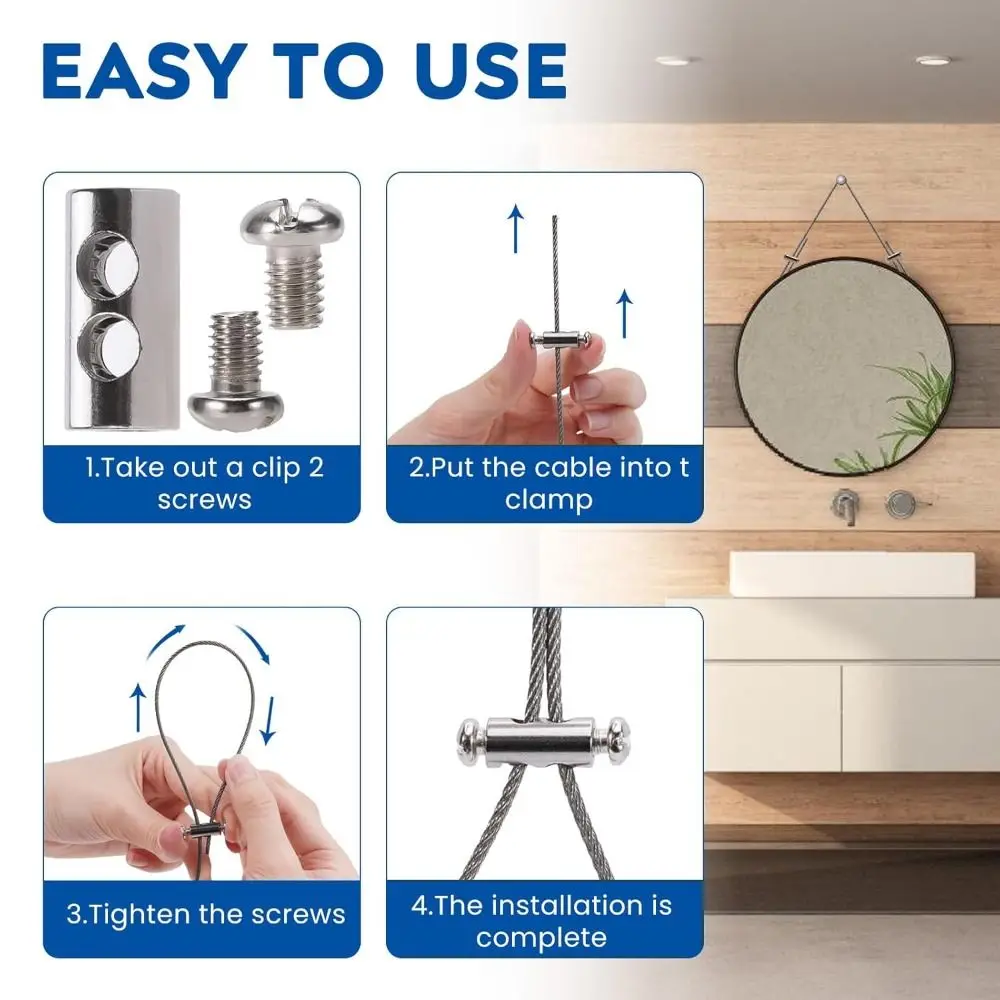 EASY TO USE

1.Take out a clip 2 screws

2.Put the cable into t clamp

3.Tighten the screws

4.The installation is complete